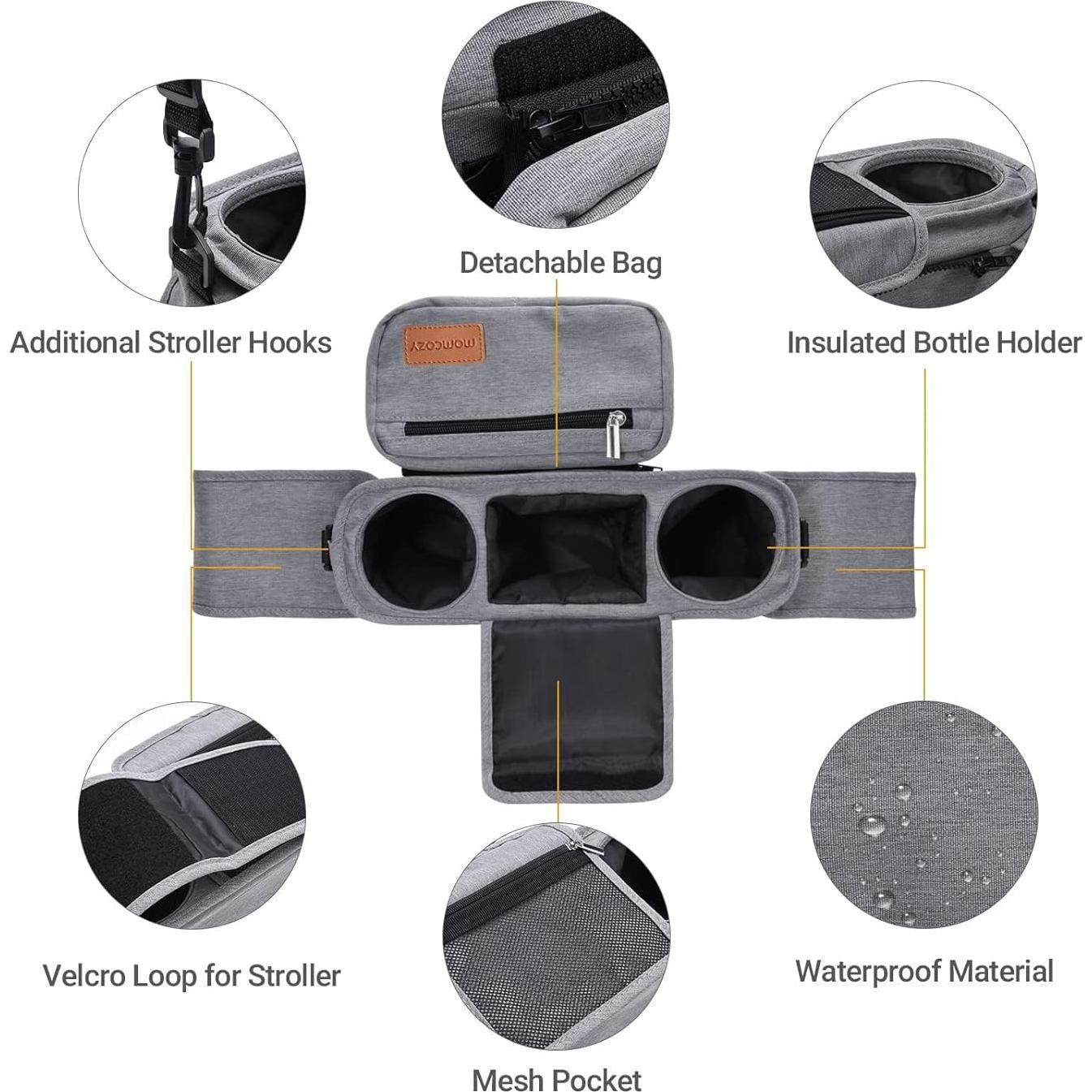 Detachable Bag

Additional Stroller Hooks

Insulated Bottle Holder

momcozy

Velcro Loop for Stroller

Waterproof Material

Mesh Pocket