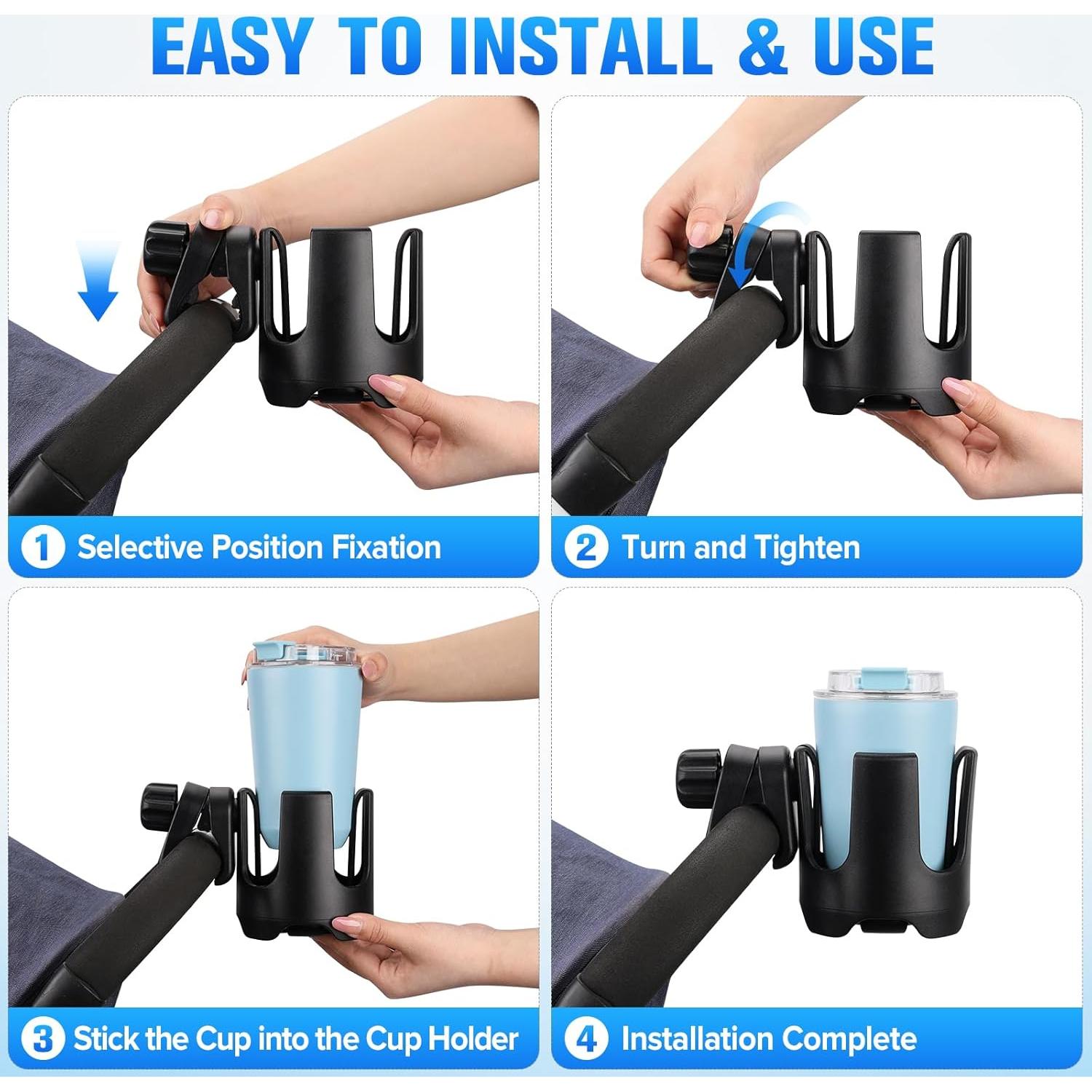 EASY TO INSTALL & USE

1 Selective Position Fixation

2 Turn and Tighten

3 Stick the Cup into the Cup Holder

4 Installation Complete