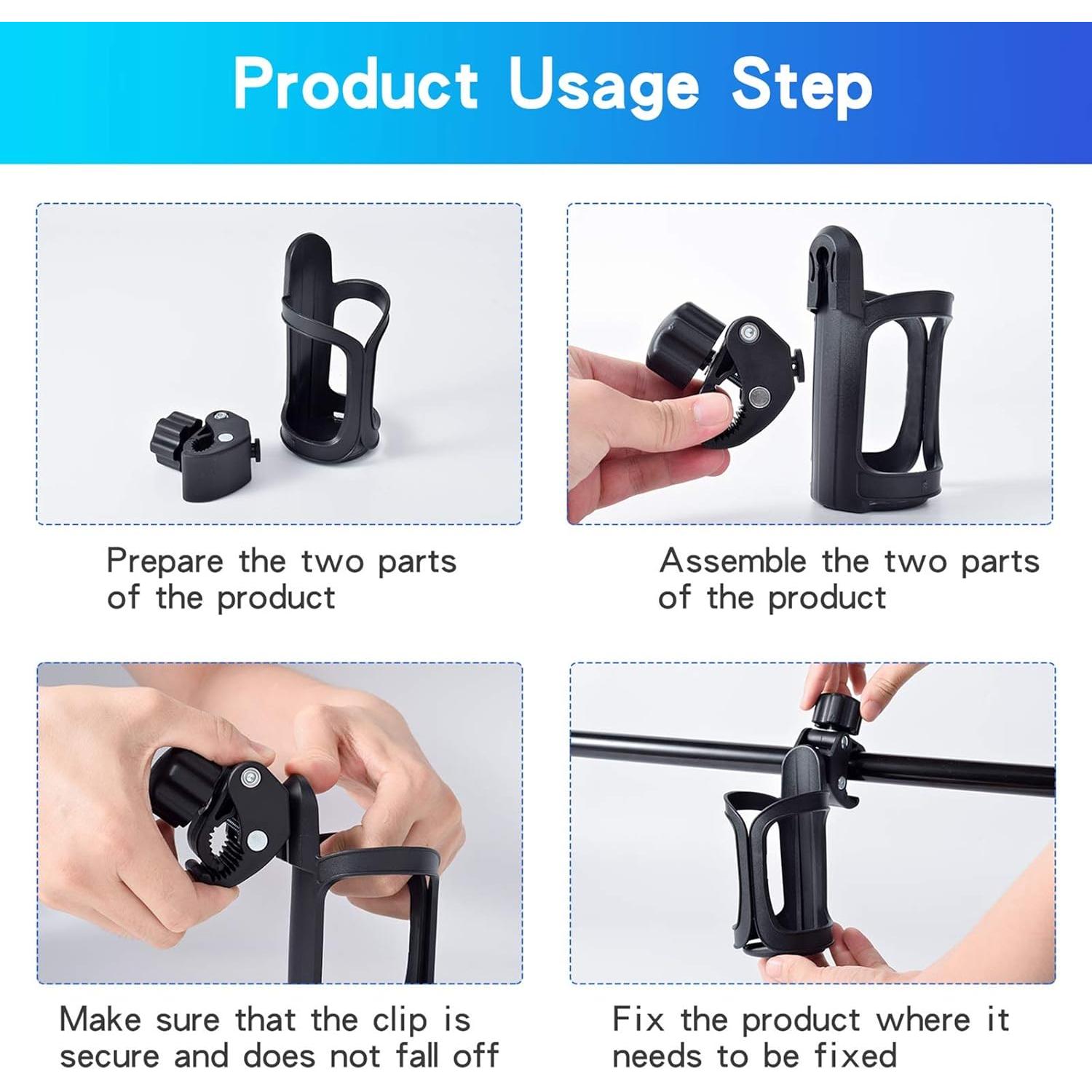 Product Usage Step

Prepare the two parts of the product

Assemble the two parts of the product

Make sure that the clip is secure and does not fall off

Fix the product where it needs to be fixed