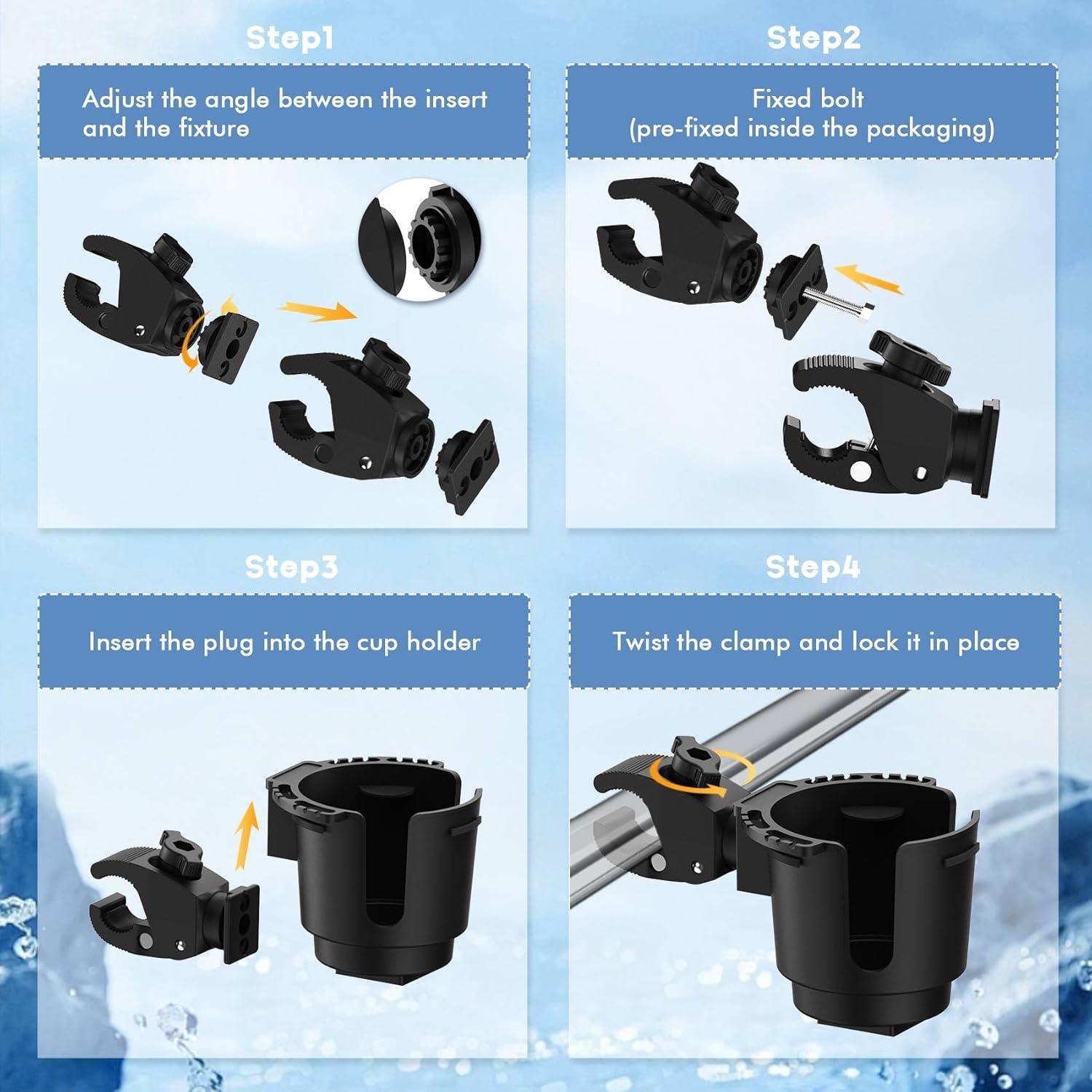 Step1

Adjust the angle between the insert and the fixture

Step2

Fixed bolt
(pre-fixed inside the packaging)

Step3

Insert the plug into the cup holder

Step4

Twist the clamp and lock it in place