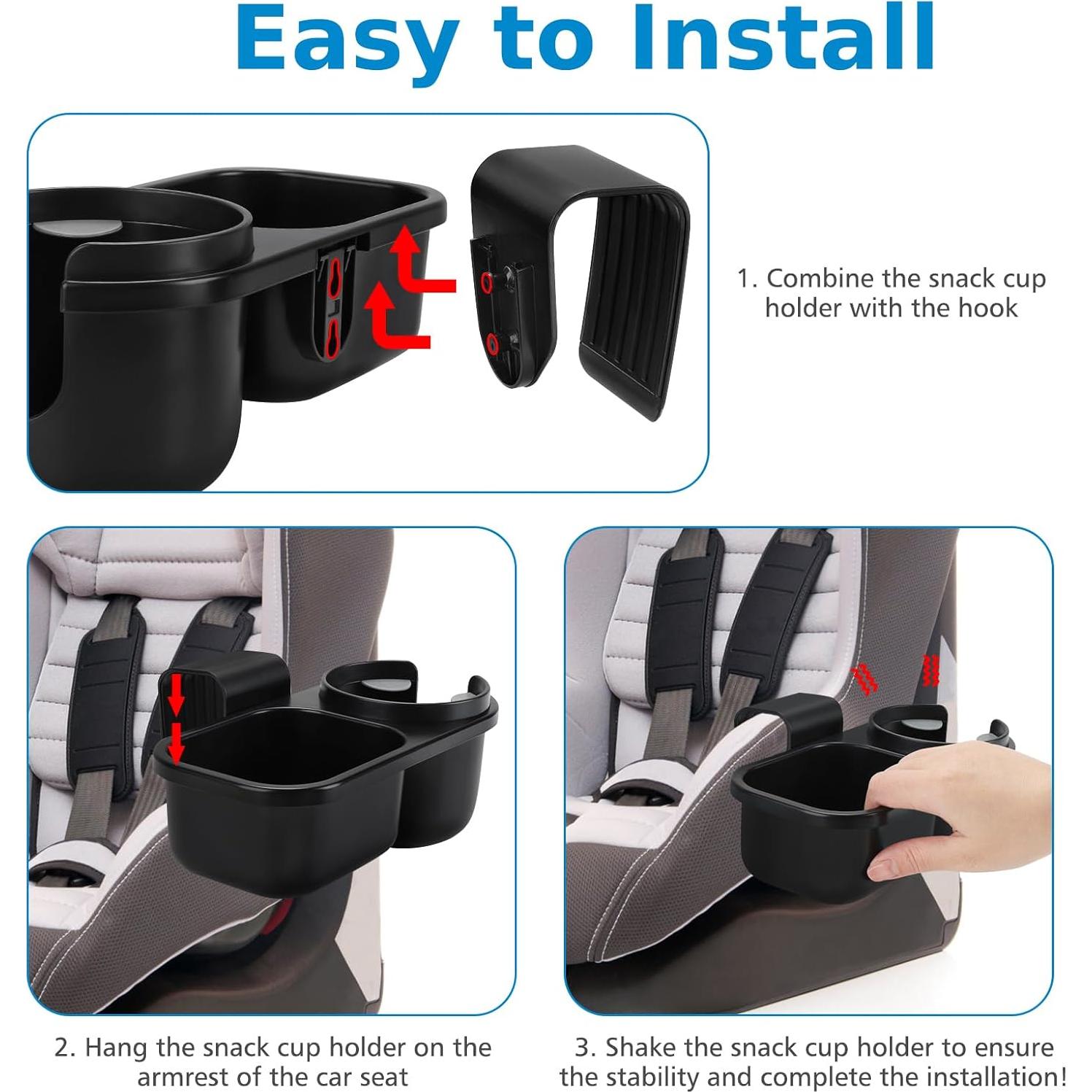 Easy to Install

1. Combine the snack cup holder with the hook

2. Hang the snack cup holder on the armrest of the car seat

3. Shake the snack cup holder to ensure the stability and complete the installation!