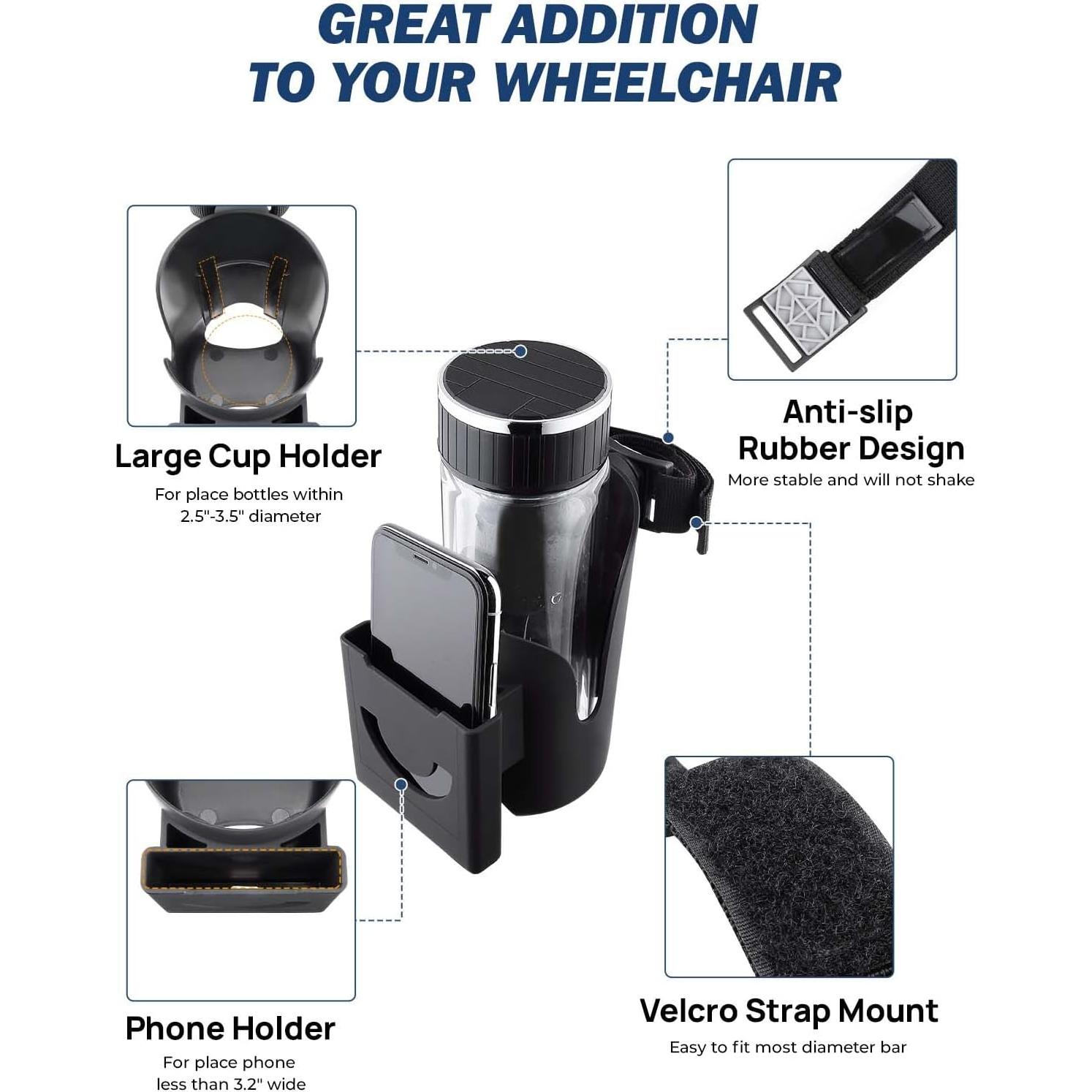 GREAT ADDITION TO YOUR WHEELCHAIR

Large Cup Holder
For place bottles within 2.5"-3.5" diameter

Anti-slip Rubber Design
More stable and will not shake

Phone Holder
For place phone less than 3.2" wide

Velcro Strap Mount
Easy to fit most diameter bar