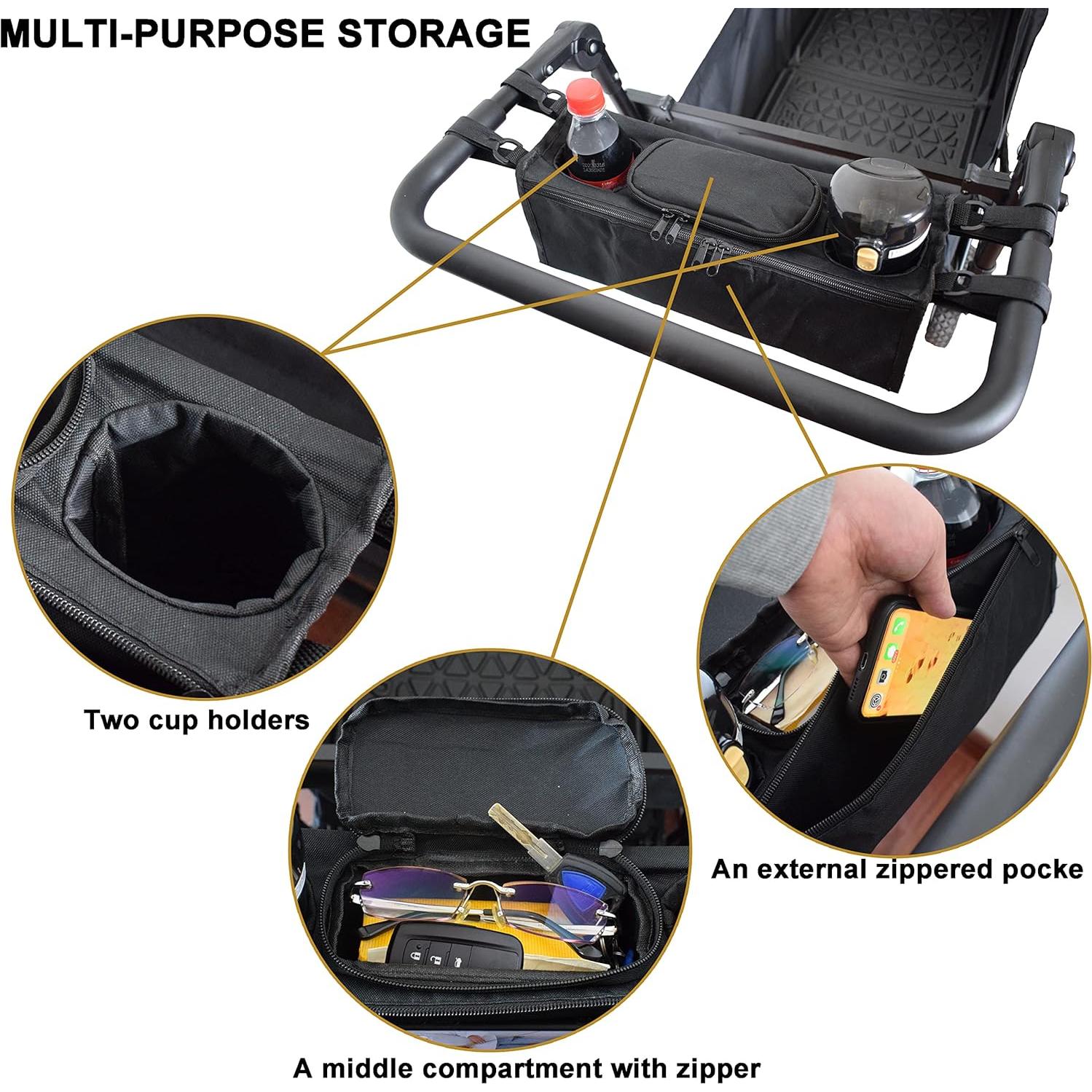 MULTI-PURPOSE STORAGE

Two cup holders

An external zippered pocke

A middle compartment with zipper