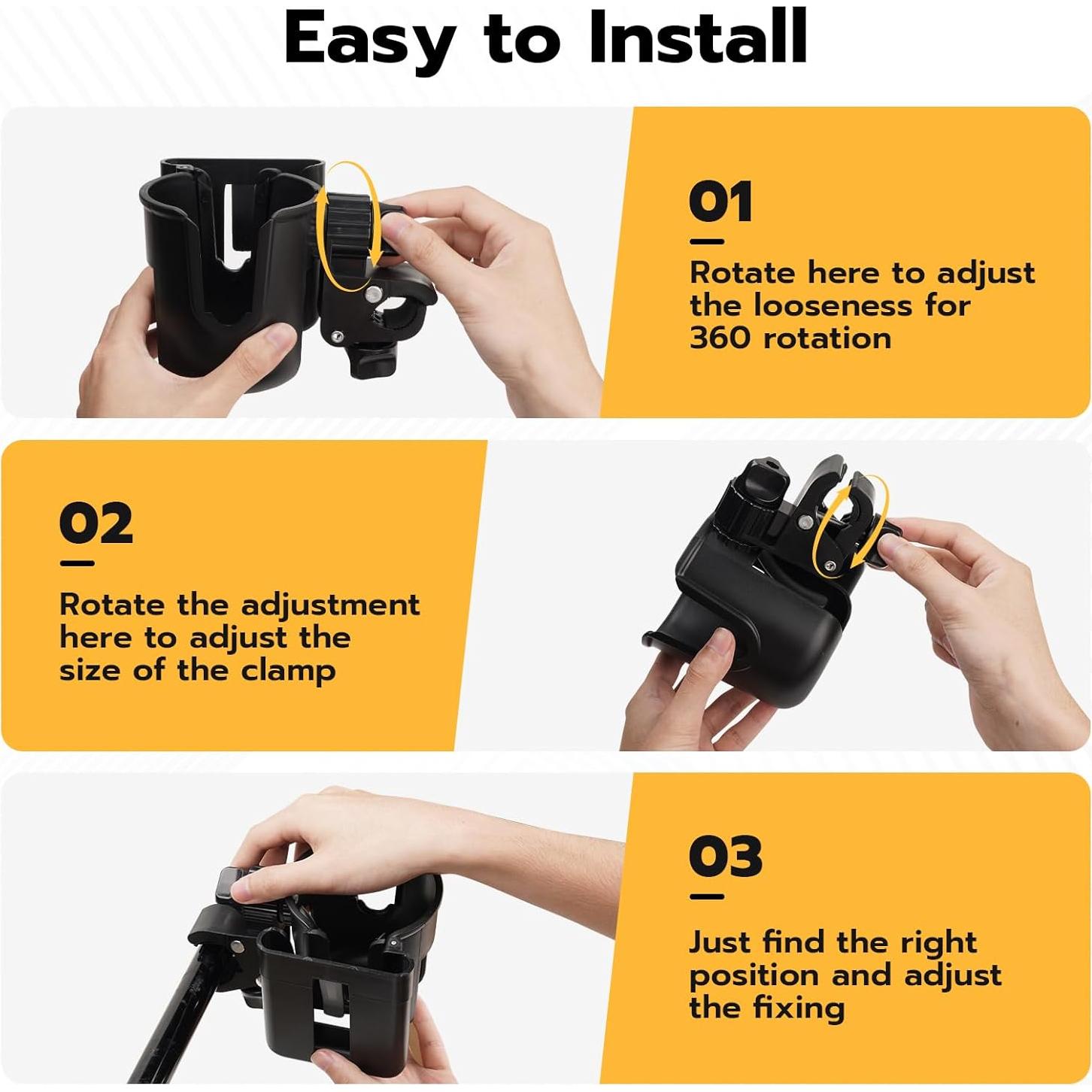 Easy to Install

01

Rotate here to adjust the looseness for 360 rotation

02

Rotate the adjustment here to adjust the size of the clamp

03

Just find the right position and adjust the fixing