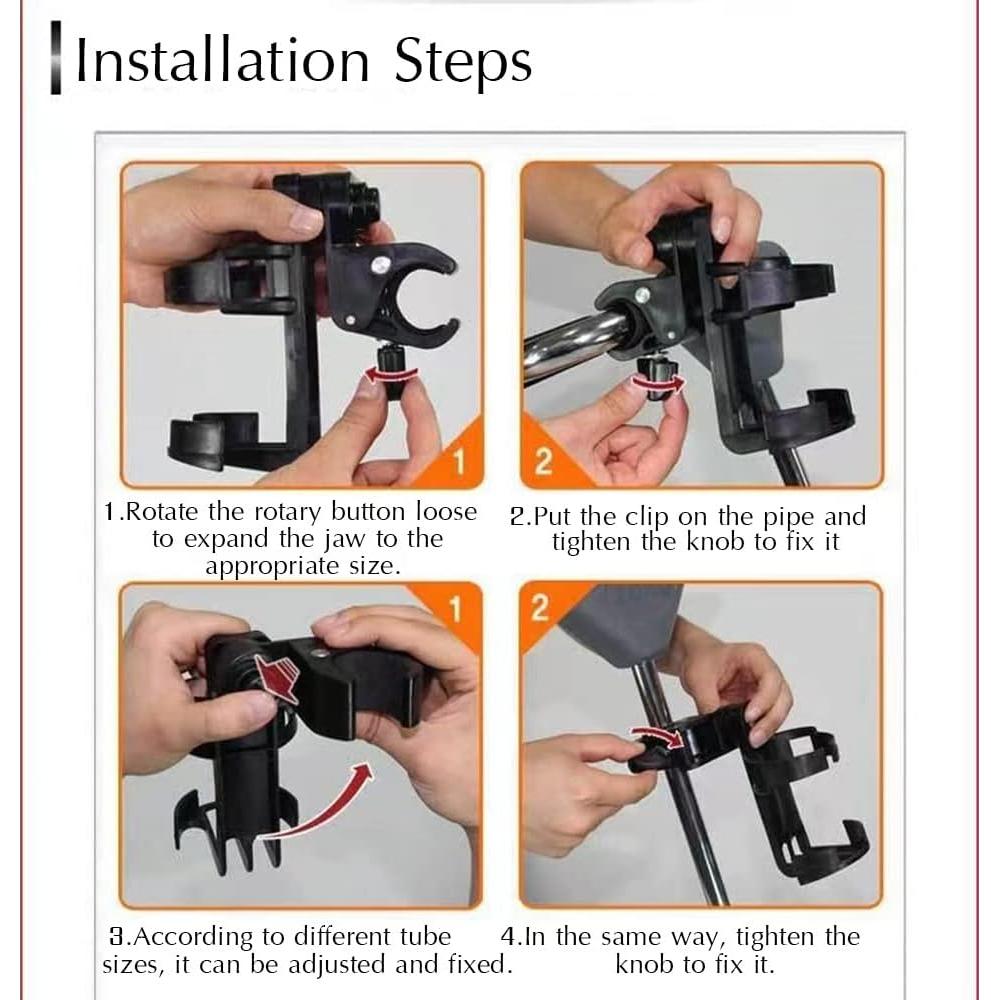 Installation Steps

1

2

1.Rotate the rotary button loose to expand the jaw to the appropriate size.

2.Put the clip on the pipe and tighten the knob to fix it

1

2

3.According to different tube sizes, it can be adjusted and fixed.

4.In the same way, tighten the knob to fix it.