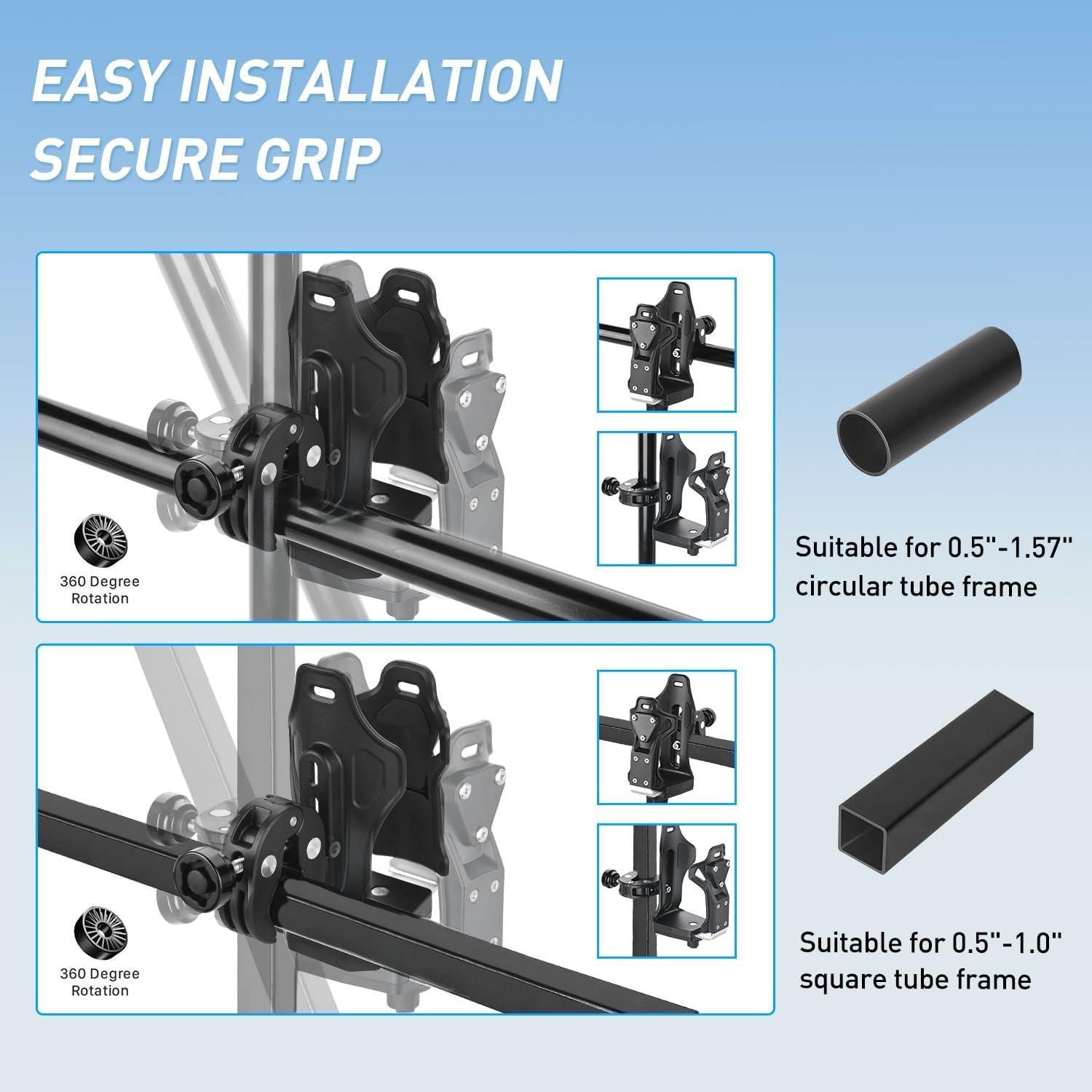 EASY INSTALLATION
SECURE GRIP

360 Degree Rotation

Suitable for 0.5"-1.57" circular tube frame

360 Degree Rotation

Suitable for 0.5"-1.0" square tube frame