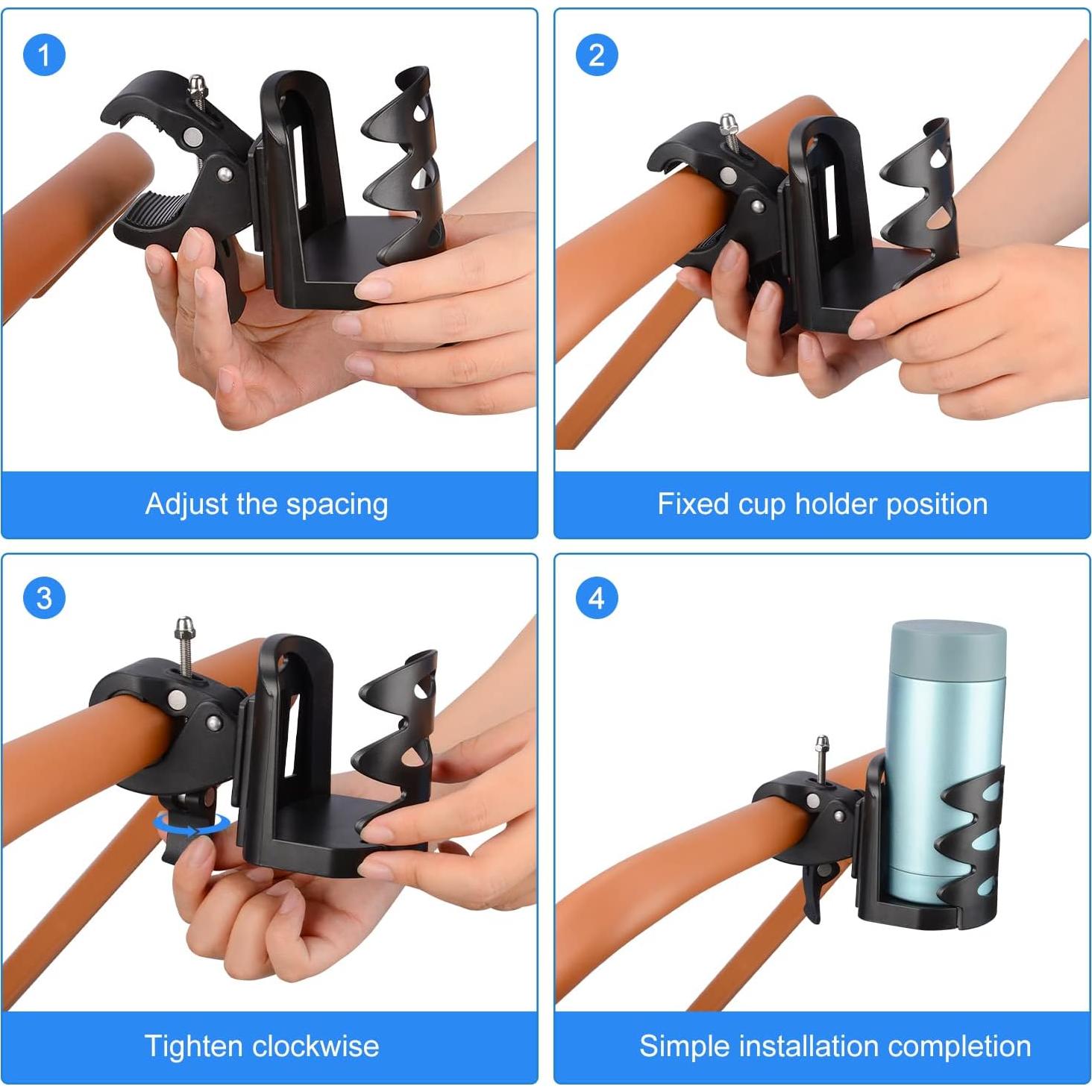 1
Adjust the spacing

2
Fixed cup holder position

3
Tighten clockwise

4
Simple installation completion