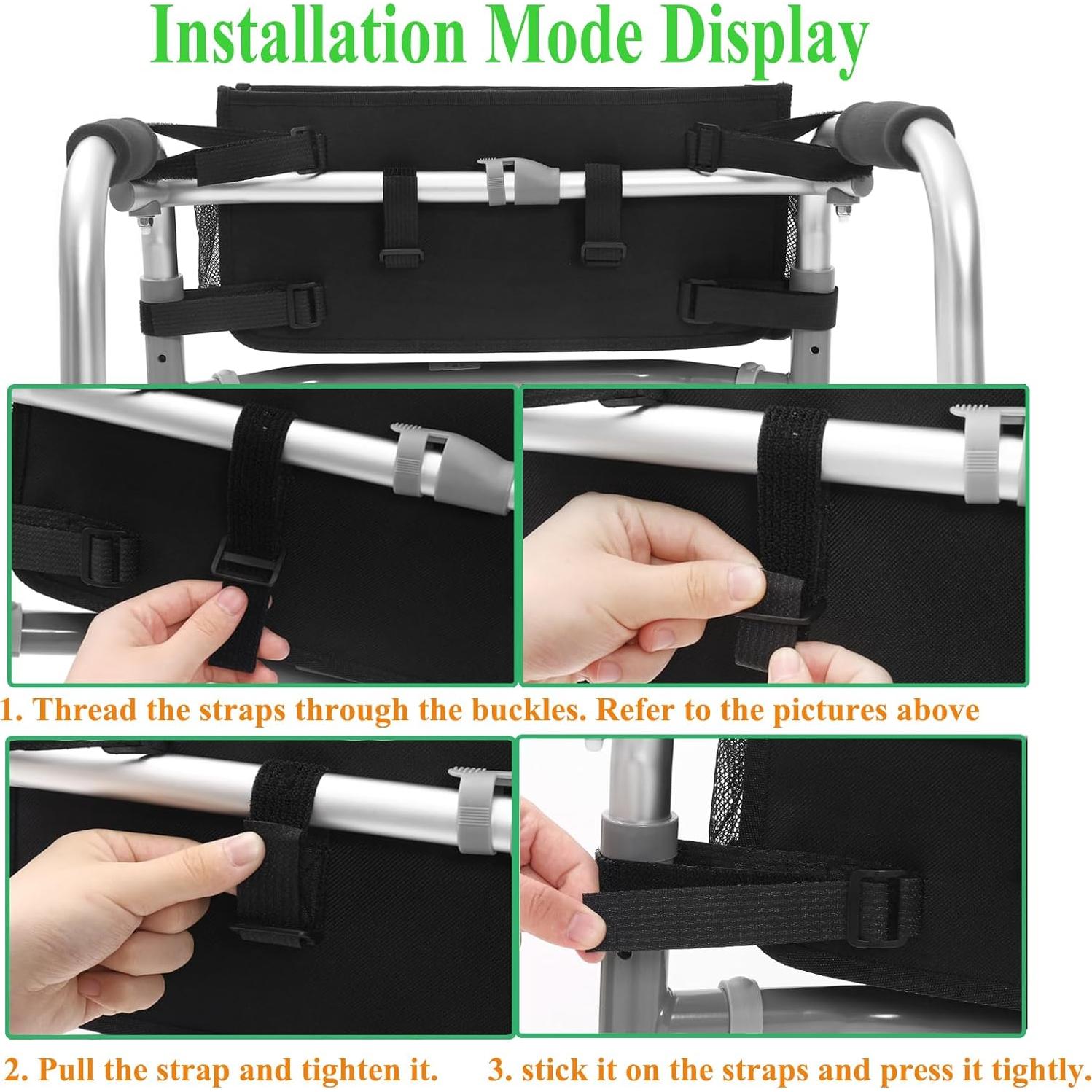 Installation Mode Display

1. Thread the straps through the buckles. Refer to the pictures above

2. Pull the strap and tighten it.

3. stick it on the straps and press it tightly.