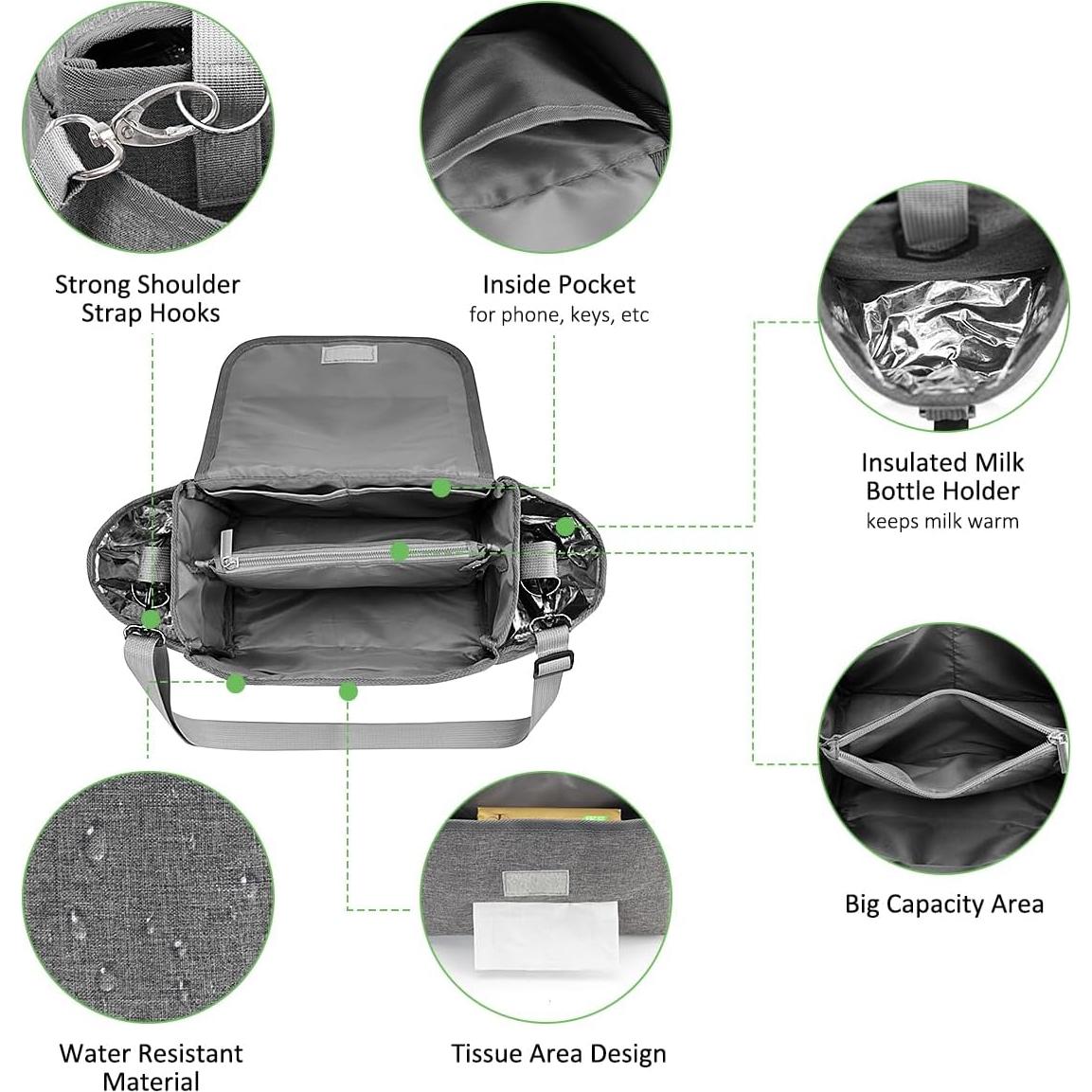 Strong Shoulder Strap Hooks

Inside Pocket
for phone, keys, etc

Insulated Milk Bottle Holder
keeps milk warm

Big Capacity Area

Water Resistant Material

Tissue Area Design