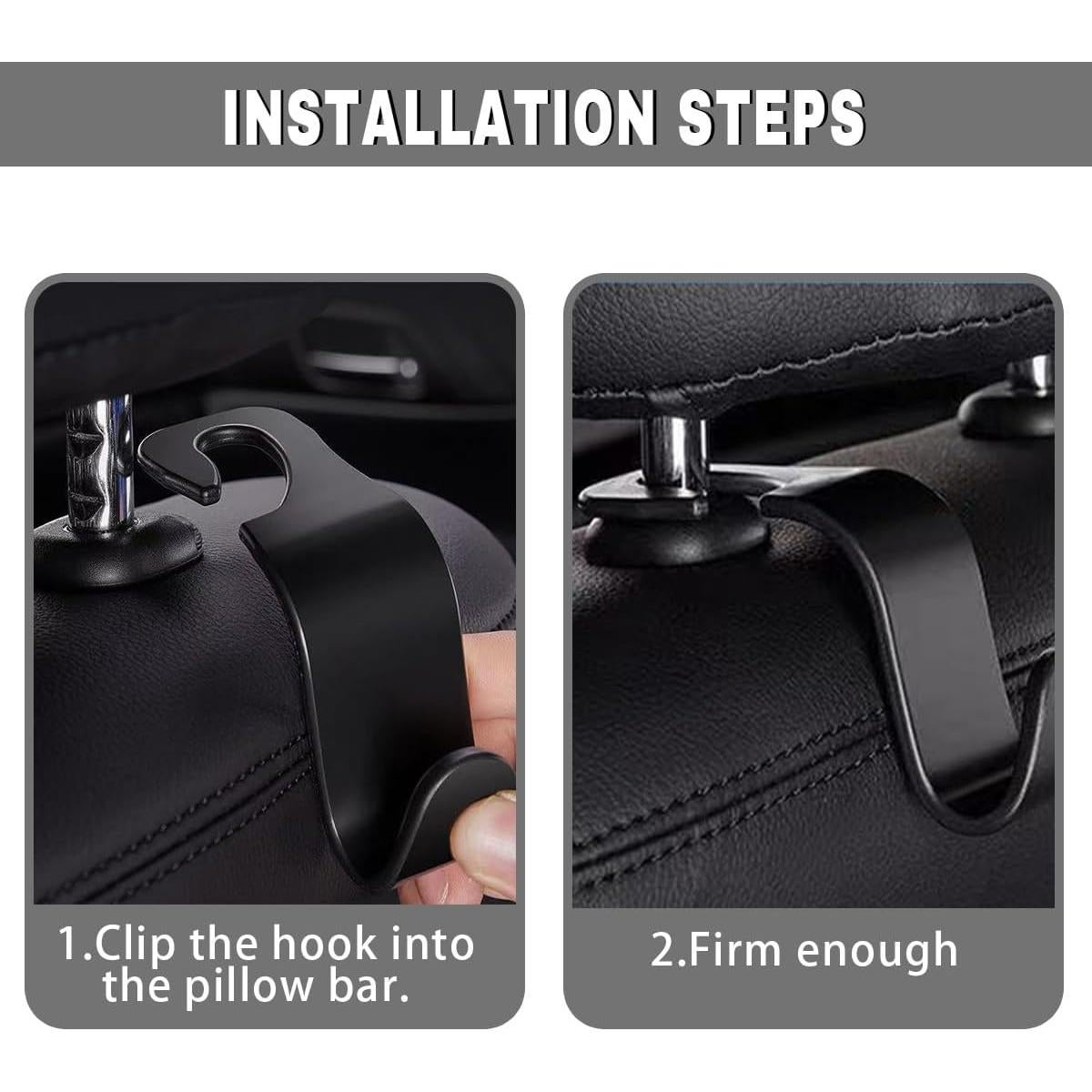 INSTALLATION STEPS

1.Clip the hook into the pillow bar.

2.Firm enough