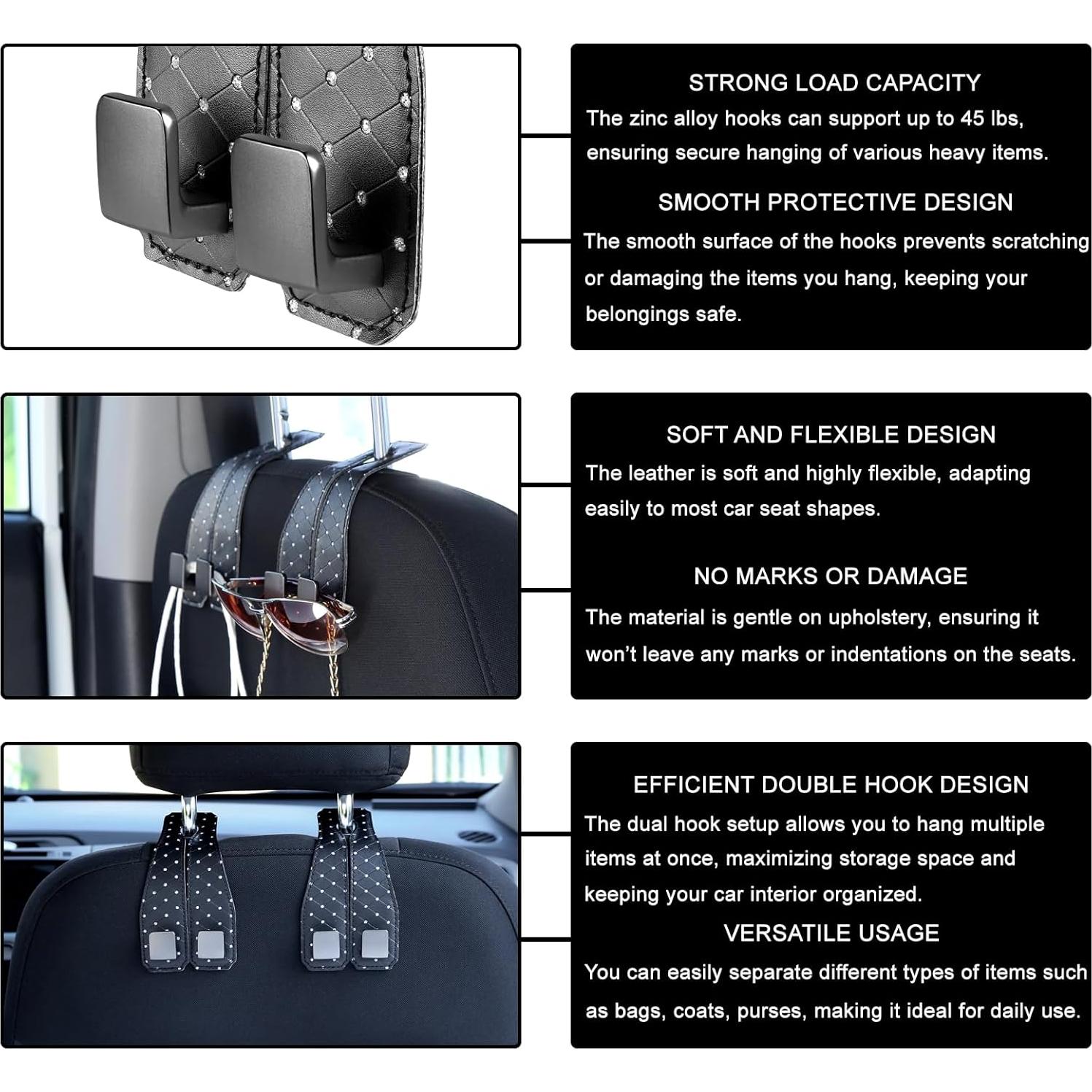 STRONG LOAD CAPACITY

The zinc alloy hooks can support up to 45 lbs, ensuring secure hanging of various heavy items.

SMOOTH PROTECTIVE DESIGN

The smooth surface of the hooks prevents scratching or damaging the items you hang, keeping your belongings safe.

SOFT AND FLEXIBLE DESIGN

The leather is soft and highly flexible, adapting easily to most car seat shapes.

NO MARKS OR DAMAGE

The material is gentle on upholstery, ensuring it won't leave any marks or indentations on the seats.

EFFICIENT DOUBLE HOOK DESIGN

The dual hook setup allows you to hang multiple items at once, maximizing storage space and keeping your car interior organized.

VERSATILE USAGE

You can easily separate different types of items such as bags, coats, purses, making it ideal for daily use.