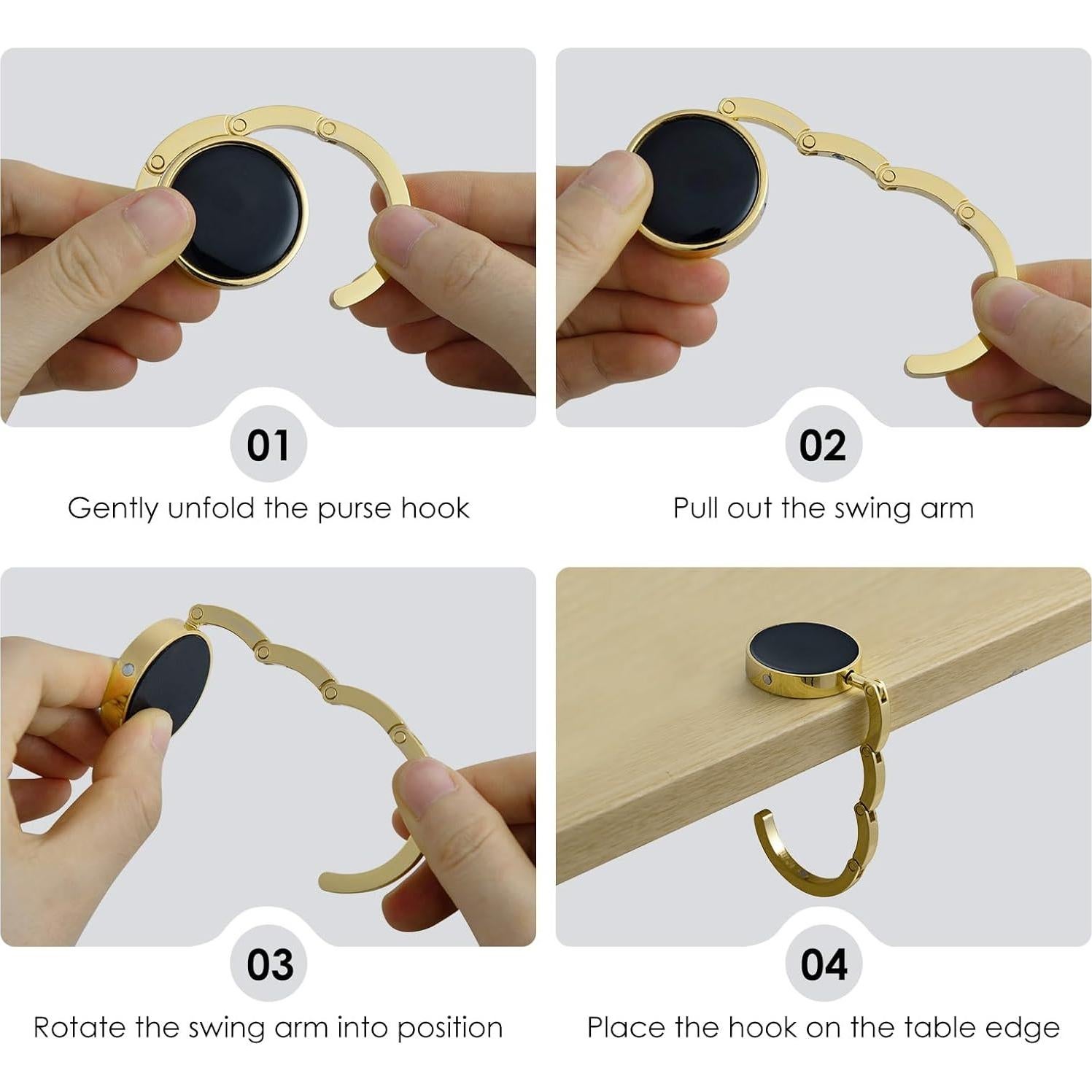 01
Gently unfold the purse hook

02
Pull out the swing arm

03
Rotate the swing arm into position

04
Place the hook on the table edge