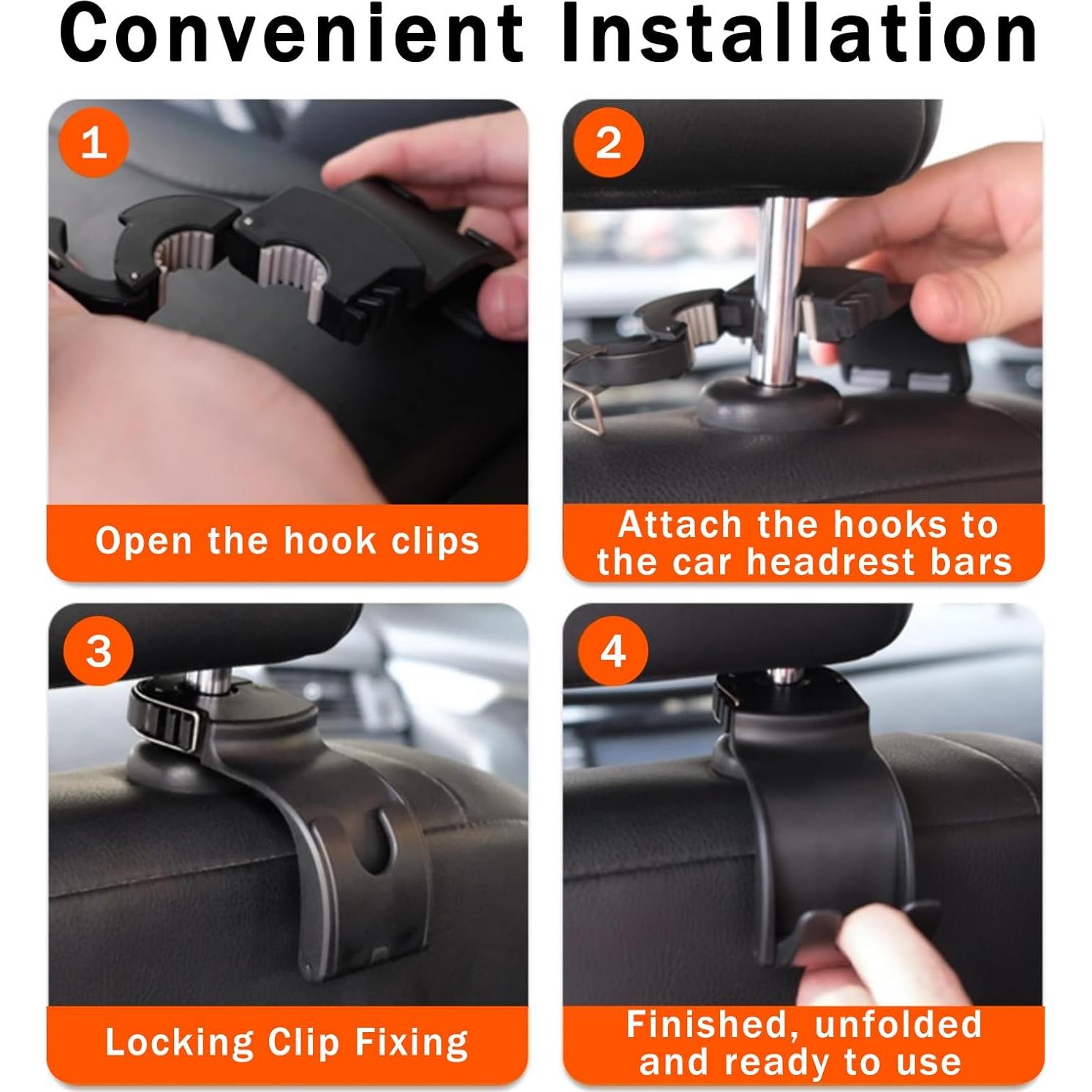 Convenient Installation

1

Open the hook clips

2

Attach the hooks to the car headrest bars

3

Locking Clip Fixing

4

Finished, unfolded and ready to use