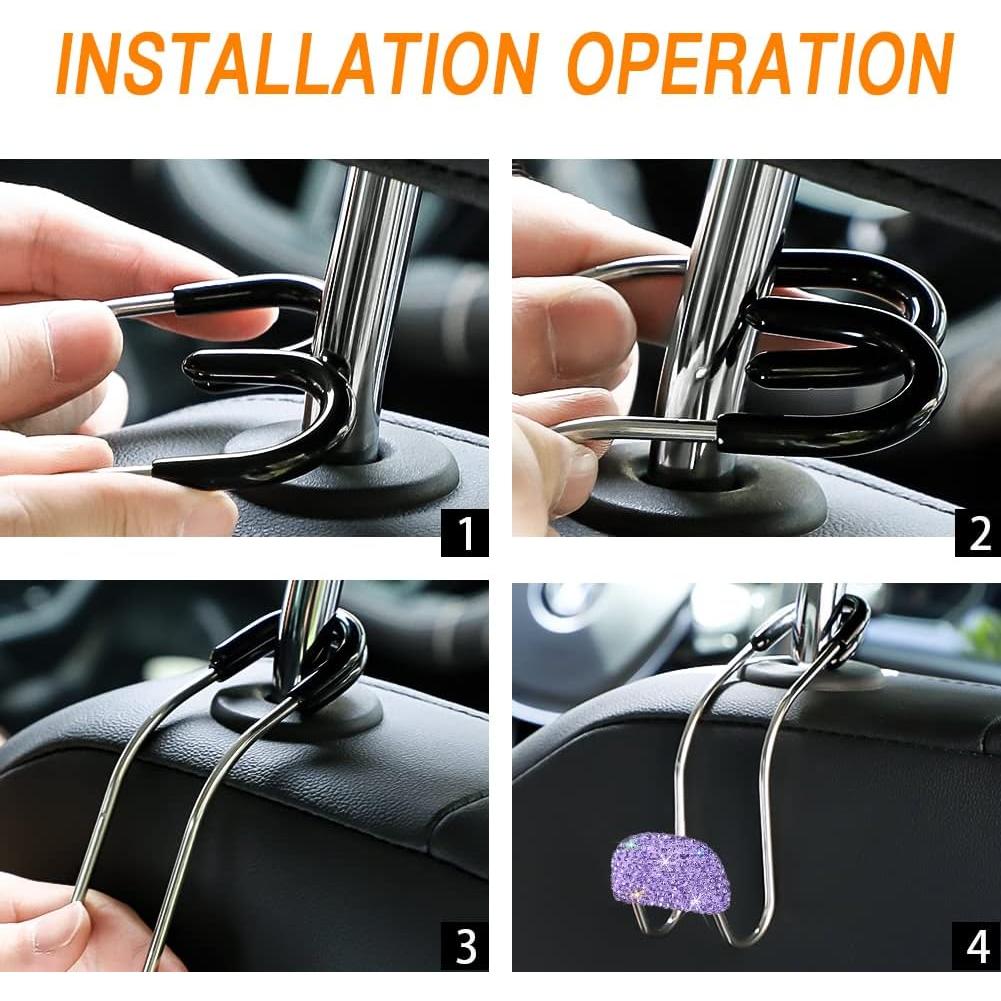 INSTALLATION OPERATION

1

2

3

4