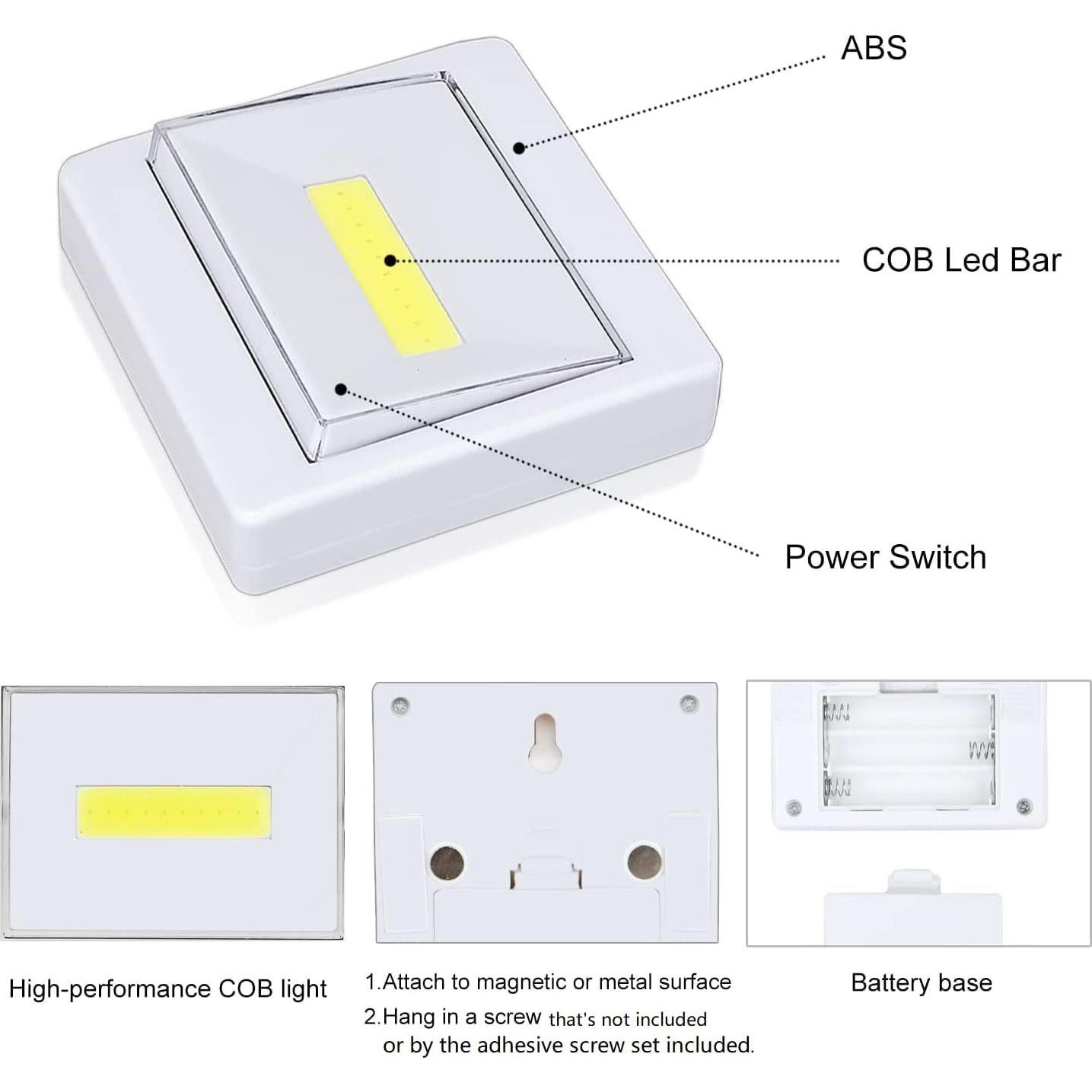 ABS

COB Led Bar

Power Switch

High-performance COB light

1.Attach to magnetic or metal surface
2.Hang in a screw that's not included or by the adhesive screw set included.

Battery base