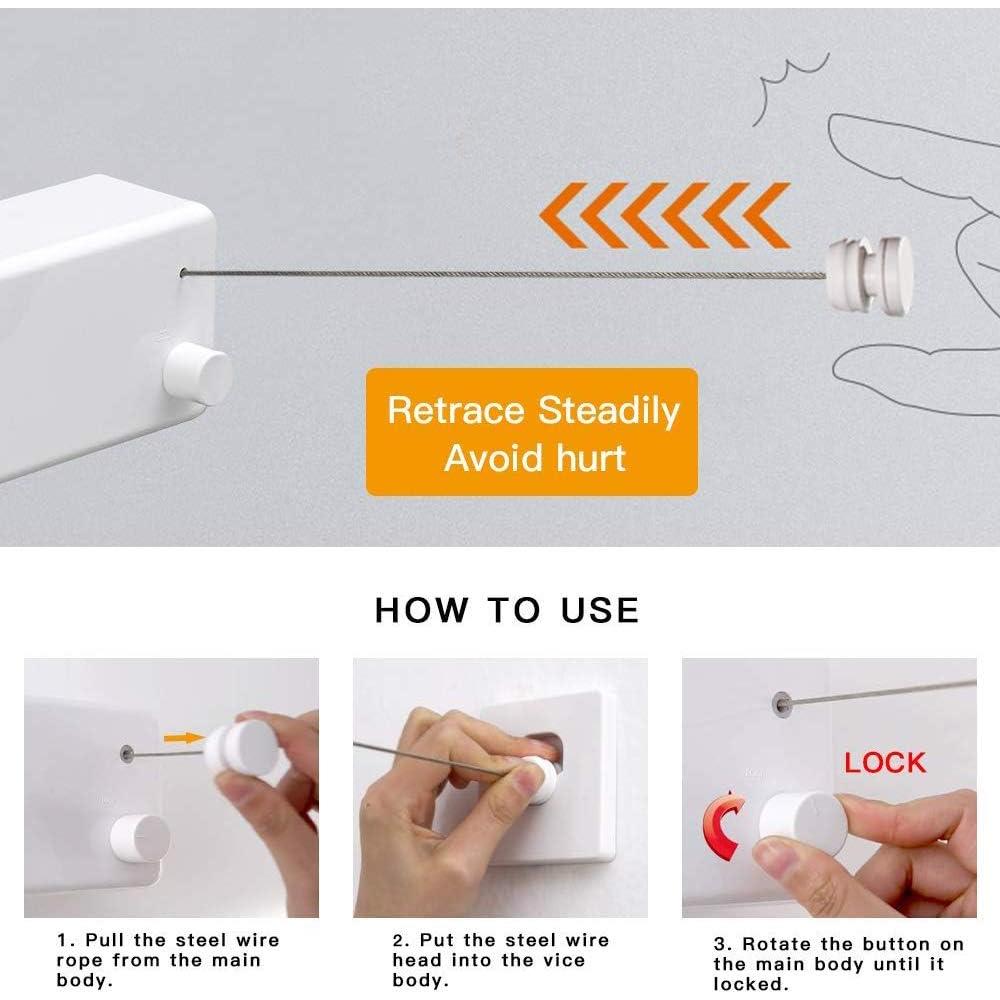 Retrace Steadily
Avoid hurt

HOW TO USE

LOCK

1. Pull the steel wire rope from the main body.

2. Put the steel wire head into the vice body.

3. Rotate the button on the main body until it locked.