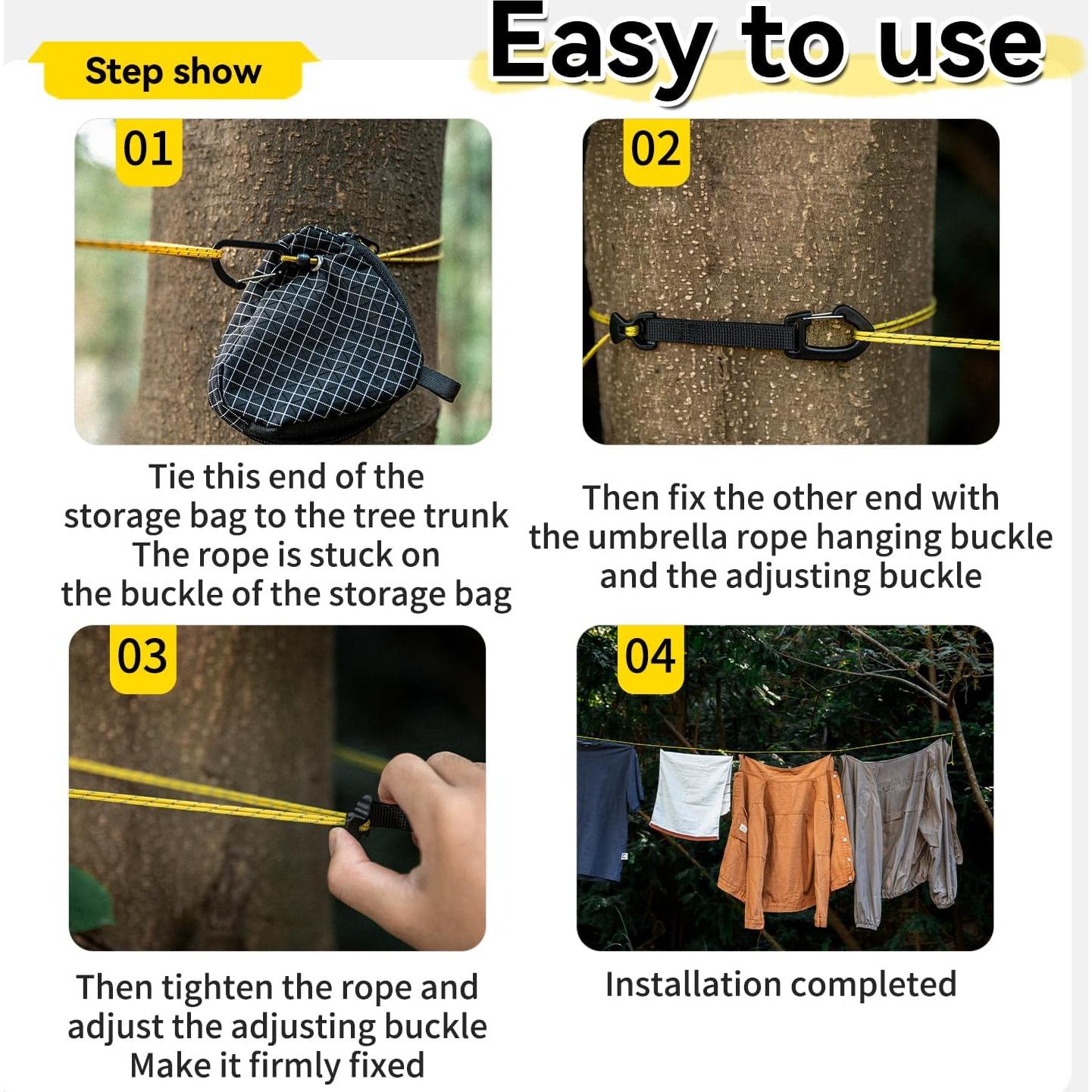 Step show

Easy to use

01

Tie this end of the storage bag to the tree trunk
The rope is stuck on the buckle of the storage bag

02

Then fix the other end with the umbrella rope hanging buckle and the adjusting buckle

03

Then tighten the rope and adjust the adjusting buckle
Make it firmly fixed

04

Installation completed