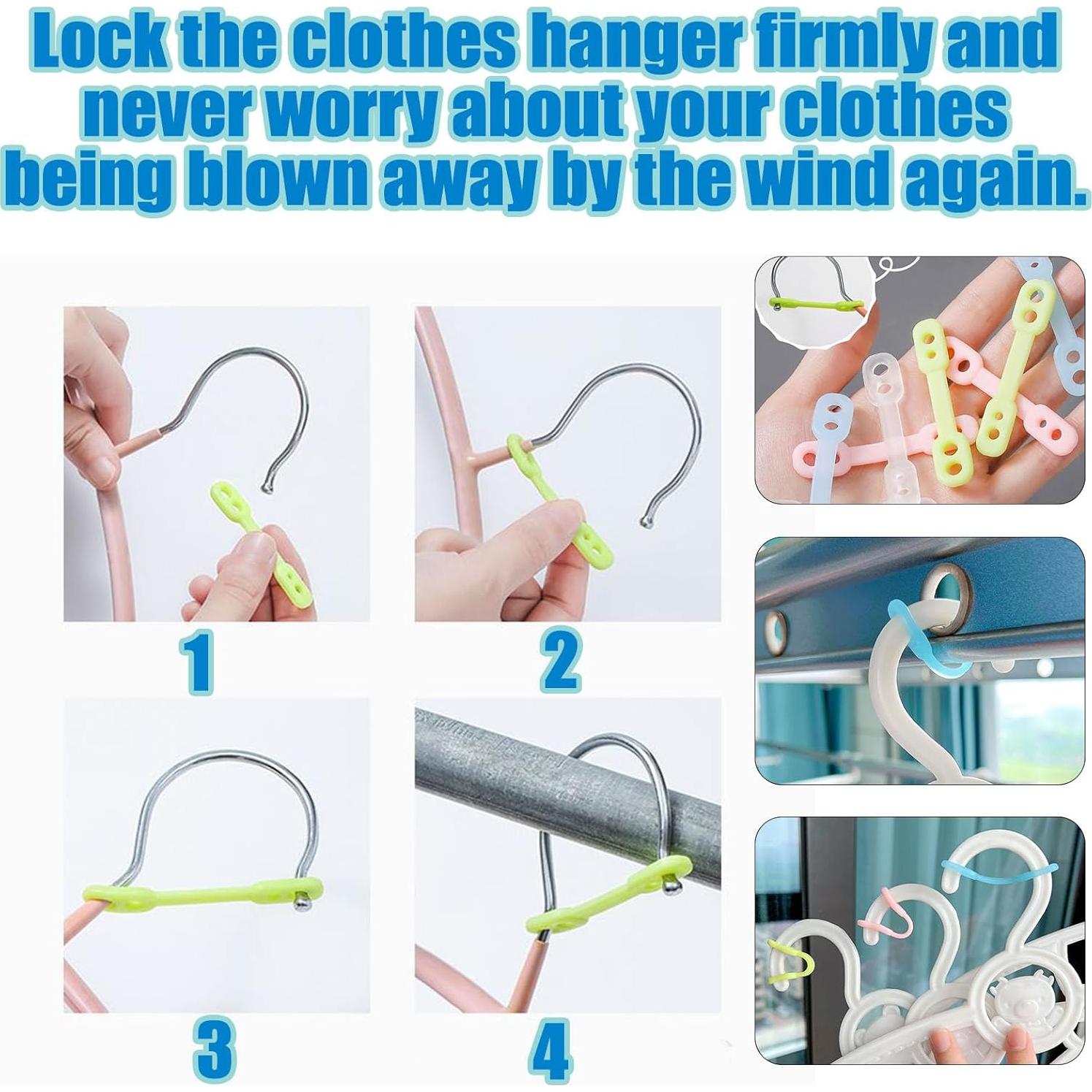 Lock the clothes hanger firmly and never worry about your clothes being blown away by the wind again.

1

2

3

4