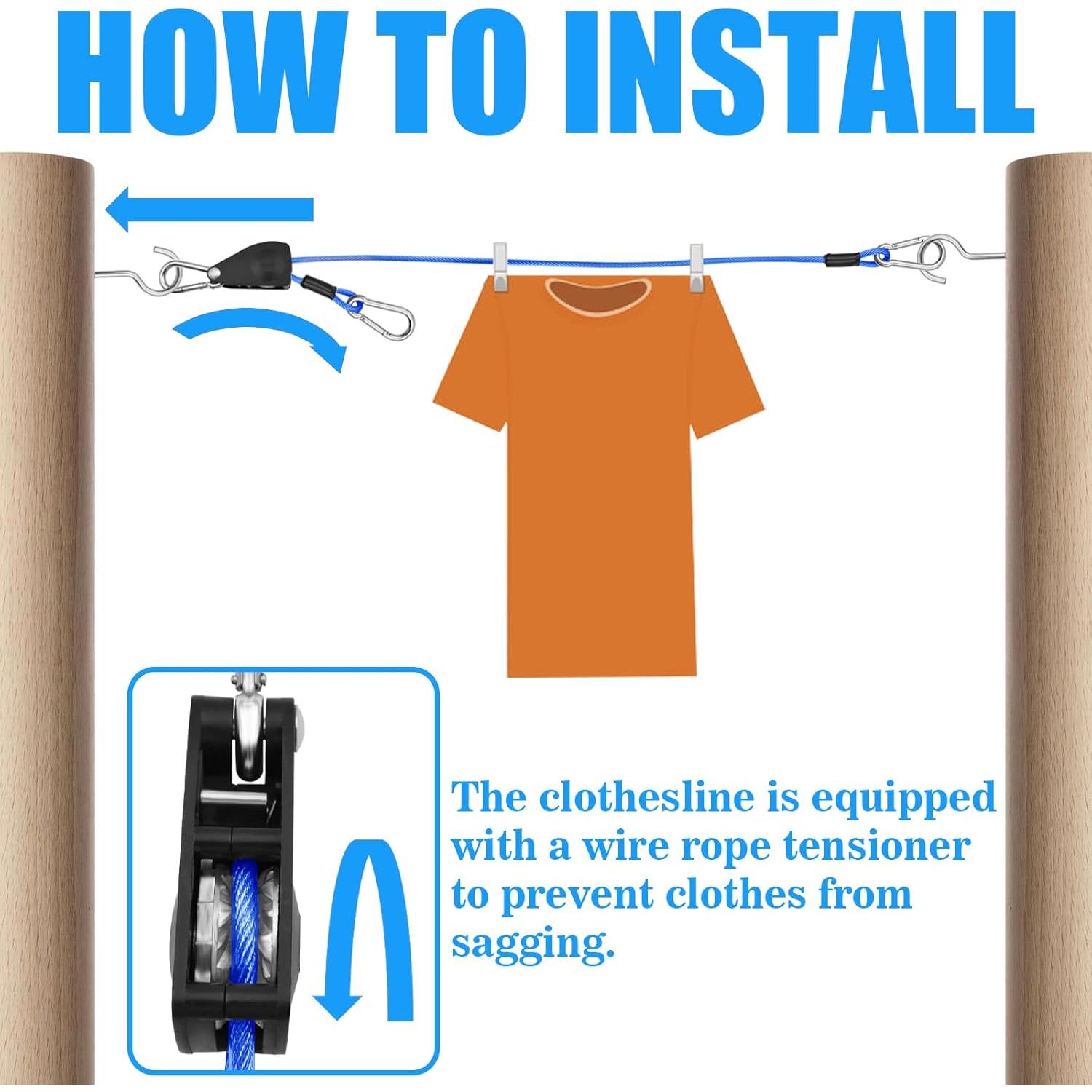 HOW TO INSTALL

The clothesline is equipped with a wire rope tensioner to prevent clothes from sagging.