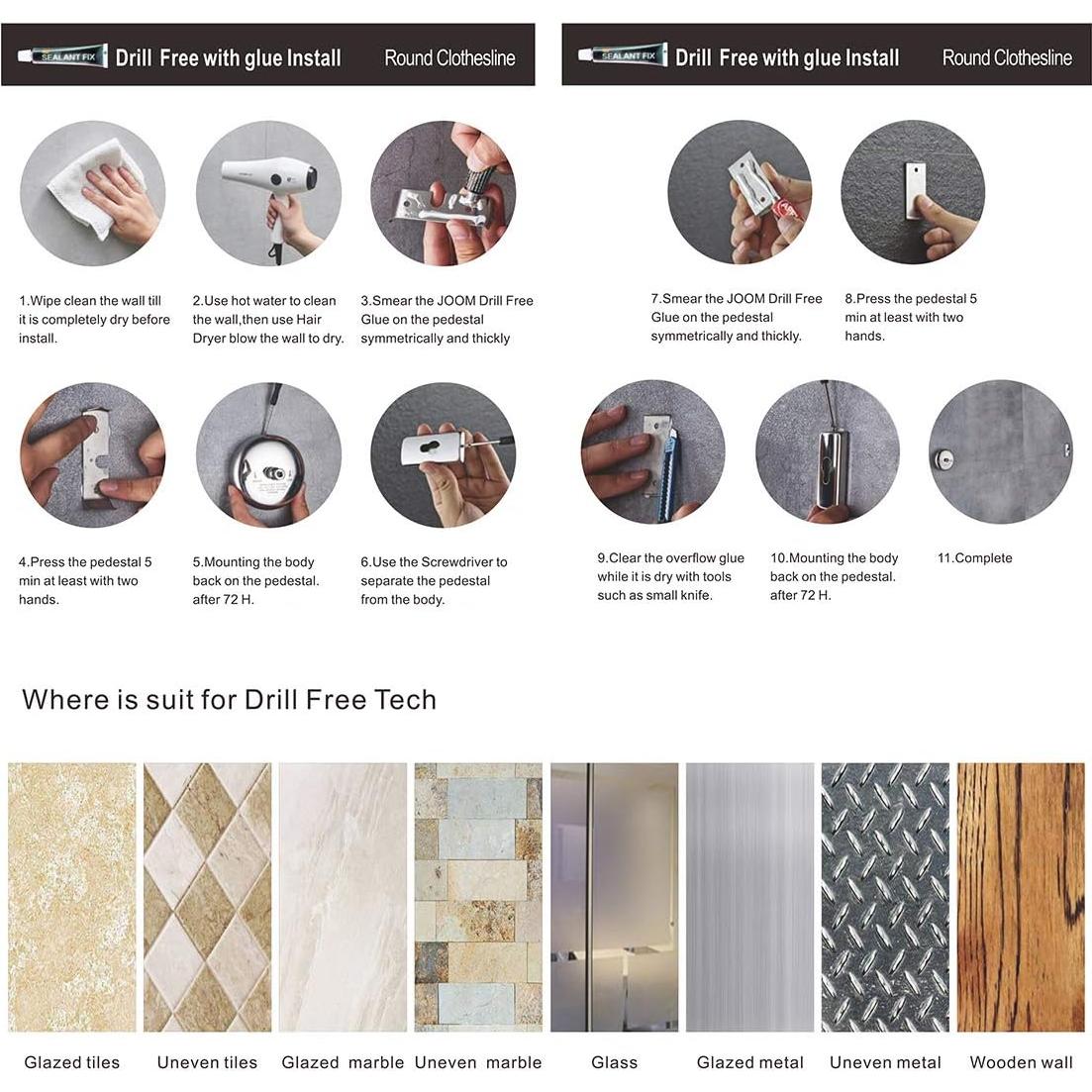 SEALANT FIX Drill Free with glue Install Round Clothesline

1.Wipe clean the wall till it is completely dry before install.

2.Use hot water to clean the wall,then use Hair Dryer blow the wall to dry.

3.Smear the JOOM Drill Free Glue on the pedestal symmetrically and thickly

4.Press the pedestal 5 min at least with two hands.

5.Mounting the body back on the pedestal. after 72 H.

6.Use the Screwdriver to separate the pedestal from the body.

SEALANT FIX Drill Free with glue Install Round Clothesline

7.Smear the JOOM Drill Free Glue on the pedestal symmetrically and thickly.

8.Press the pedestal 5 min at least with two hands.

9.Clear the overflow glue while it is dry with tools such as small knife.

10.Mounting the body back on the pedestal. after 72 H.

11.Complete

Where is suit for Drill Free Tech

Glazed tiles Uneven tiles Glazed marble Uneven marble Glass Glazed metal Uneven metal Wooden wall