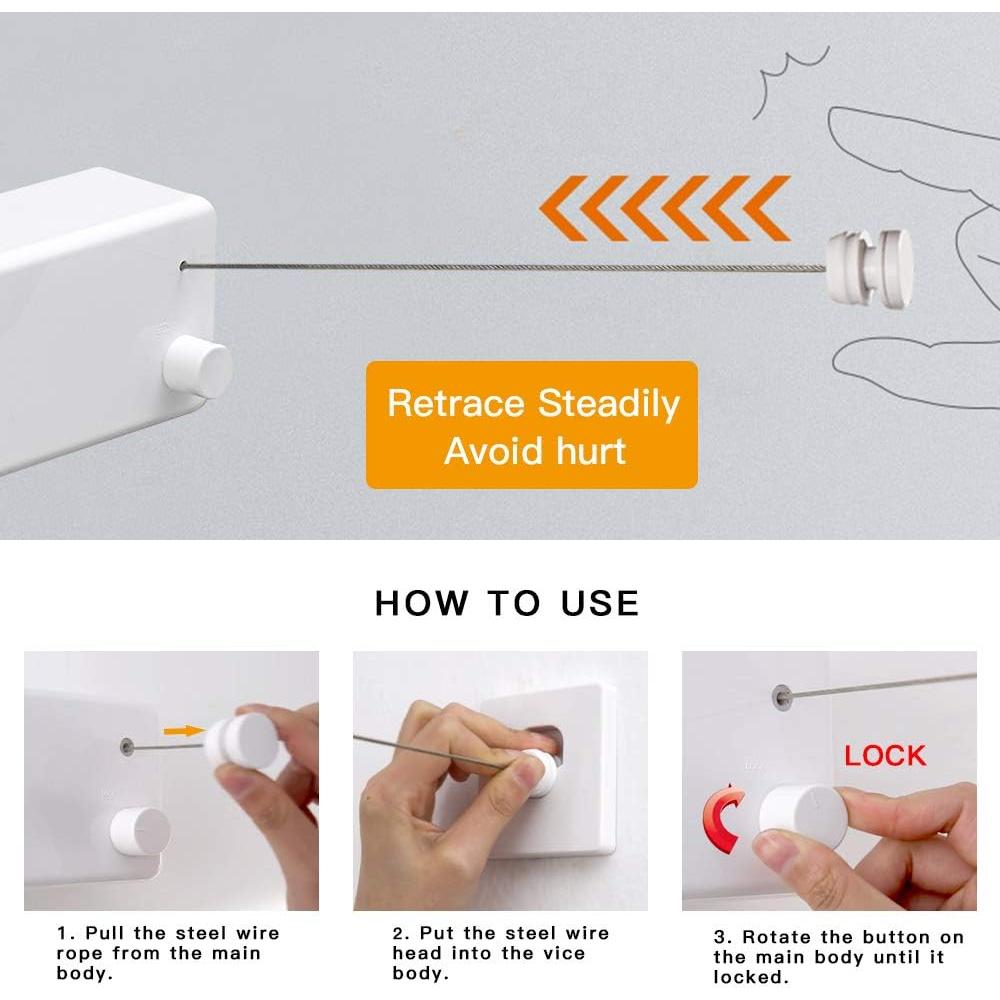 Retrace Steadily
Avoid hurt

HOW TO USE

LOCK

1. Pull the steel wire rope from the main body.

2. Put the steel wire head into the vice body.

3. Rotate the button on the main body until it locked.