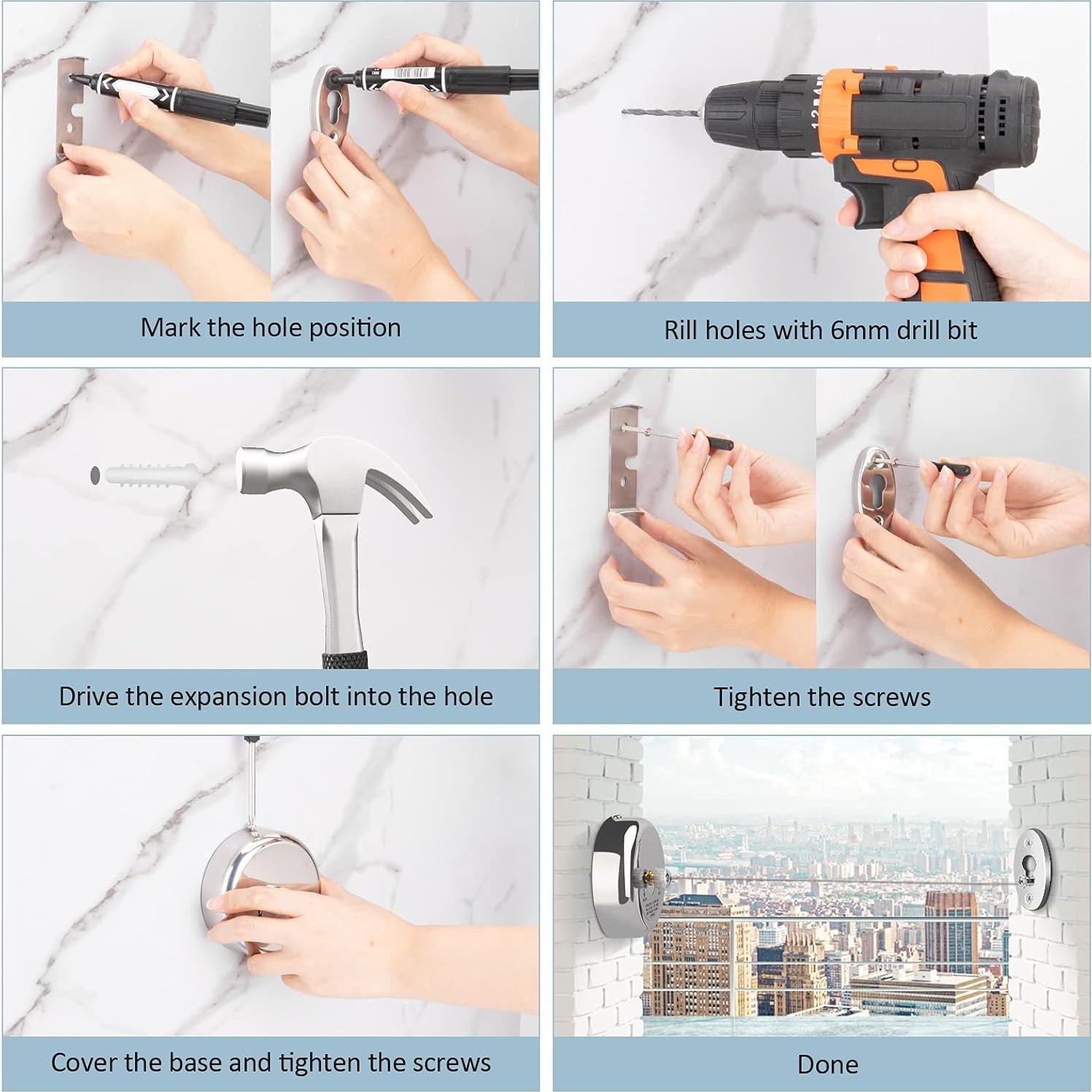 Mark the hole position

Rill holes with 6mm drill bit

Drive the expansion bolt into the hole

Tighten the screws

Cover the base and tighten the screws

Done