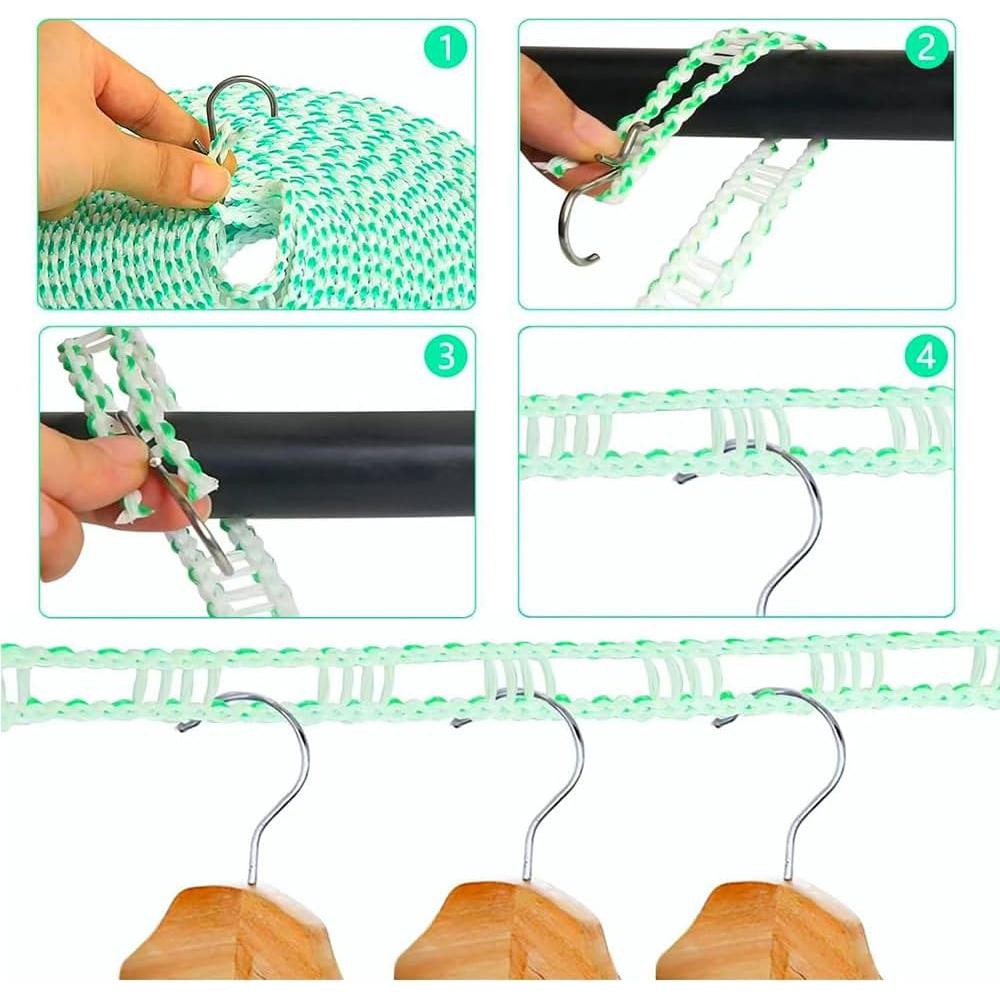 1
2
3
4