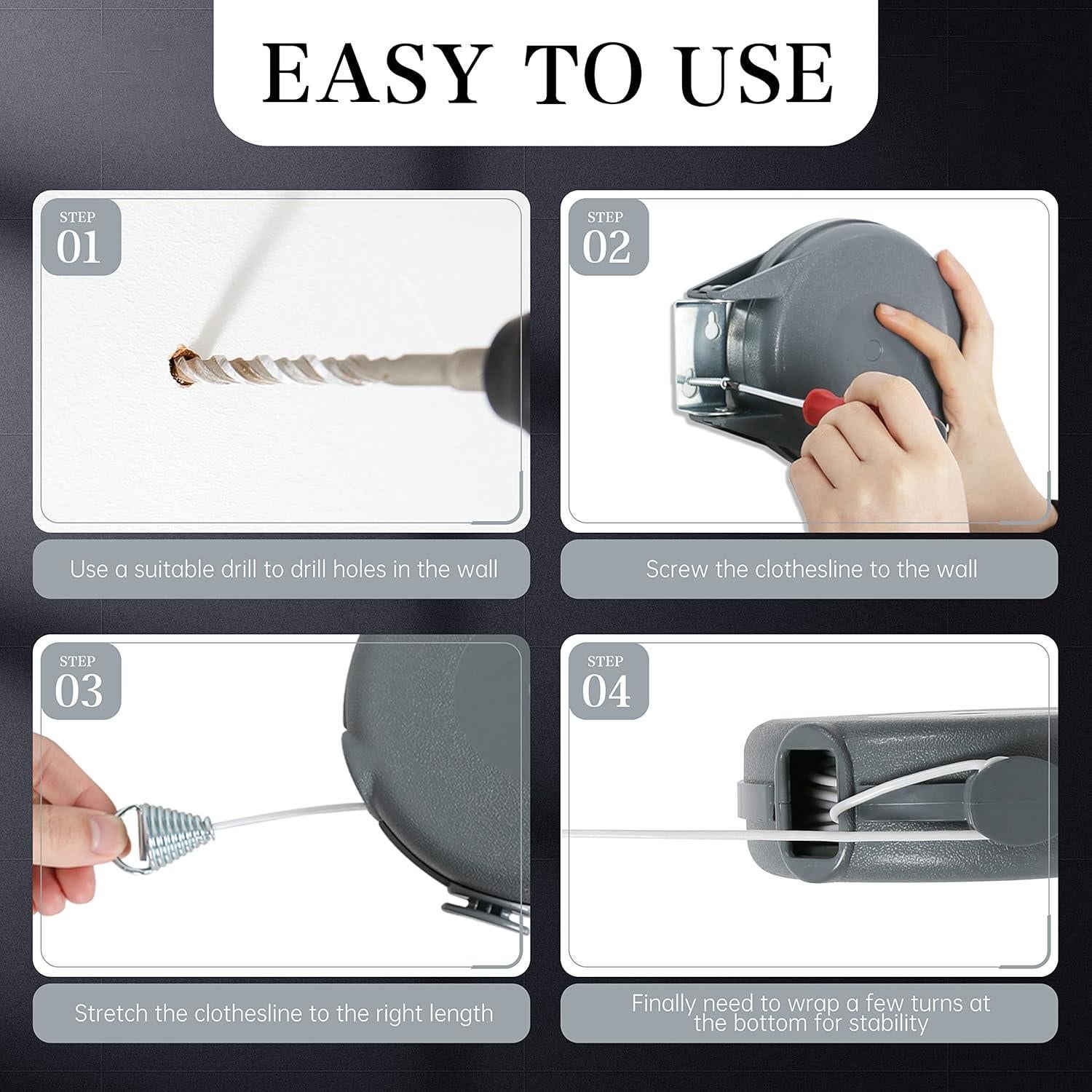 EASY TO USE

STEP
01

Use a suitable drill to drill holes in the wall

STEP
02

Screw the clothesline to the wall

STEP
03

Stretch the clothesline to the right length

STEP
04

Finally need to wrap a few turns at the bottom for stability