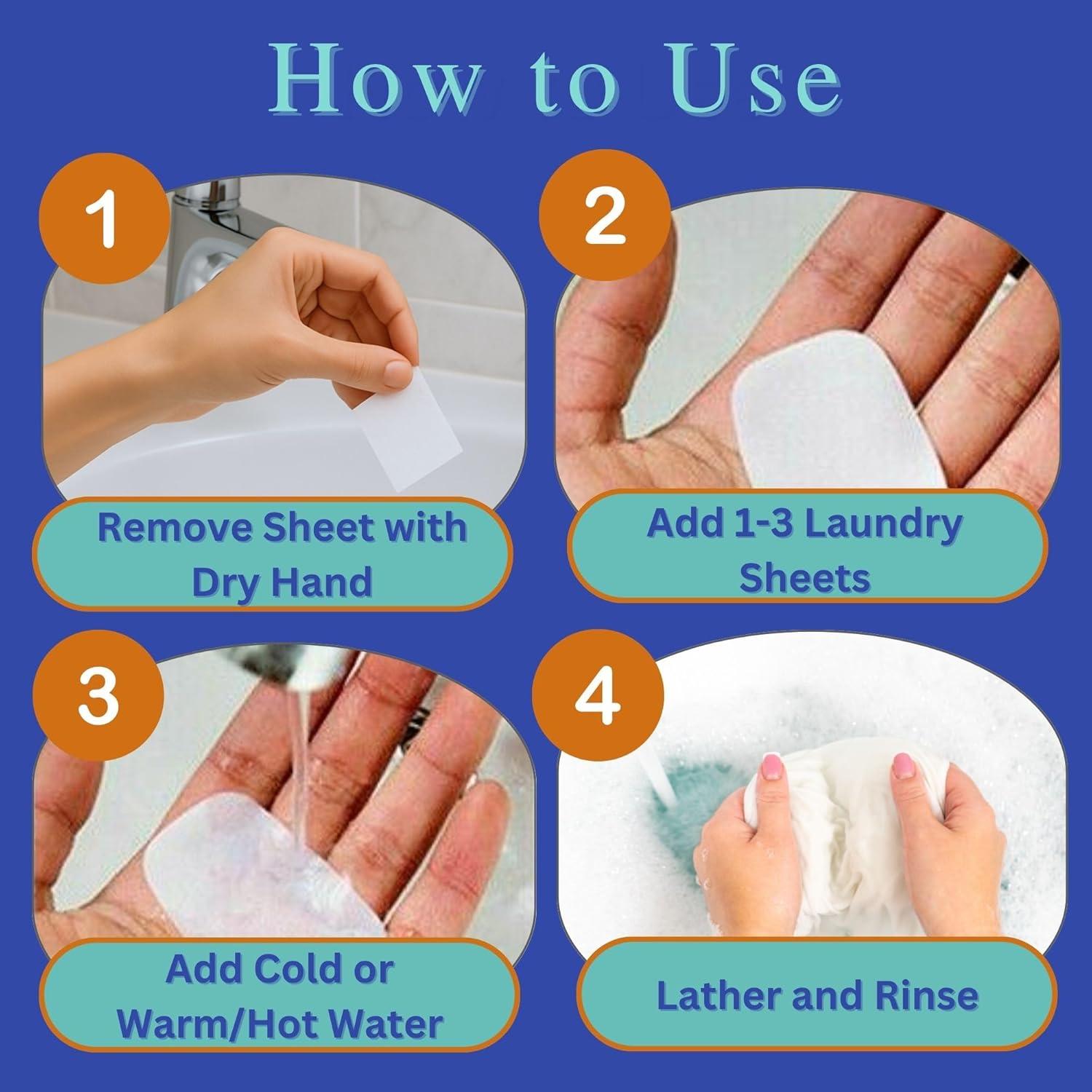 How to Use

1

Remove Sheet with Dry Hand

2

Add 1-3 Laundry Sheets

3

Add Cold or Warm/Hot Water

4

Lather and Rinse