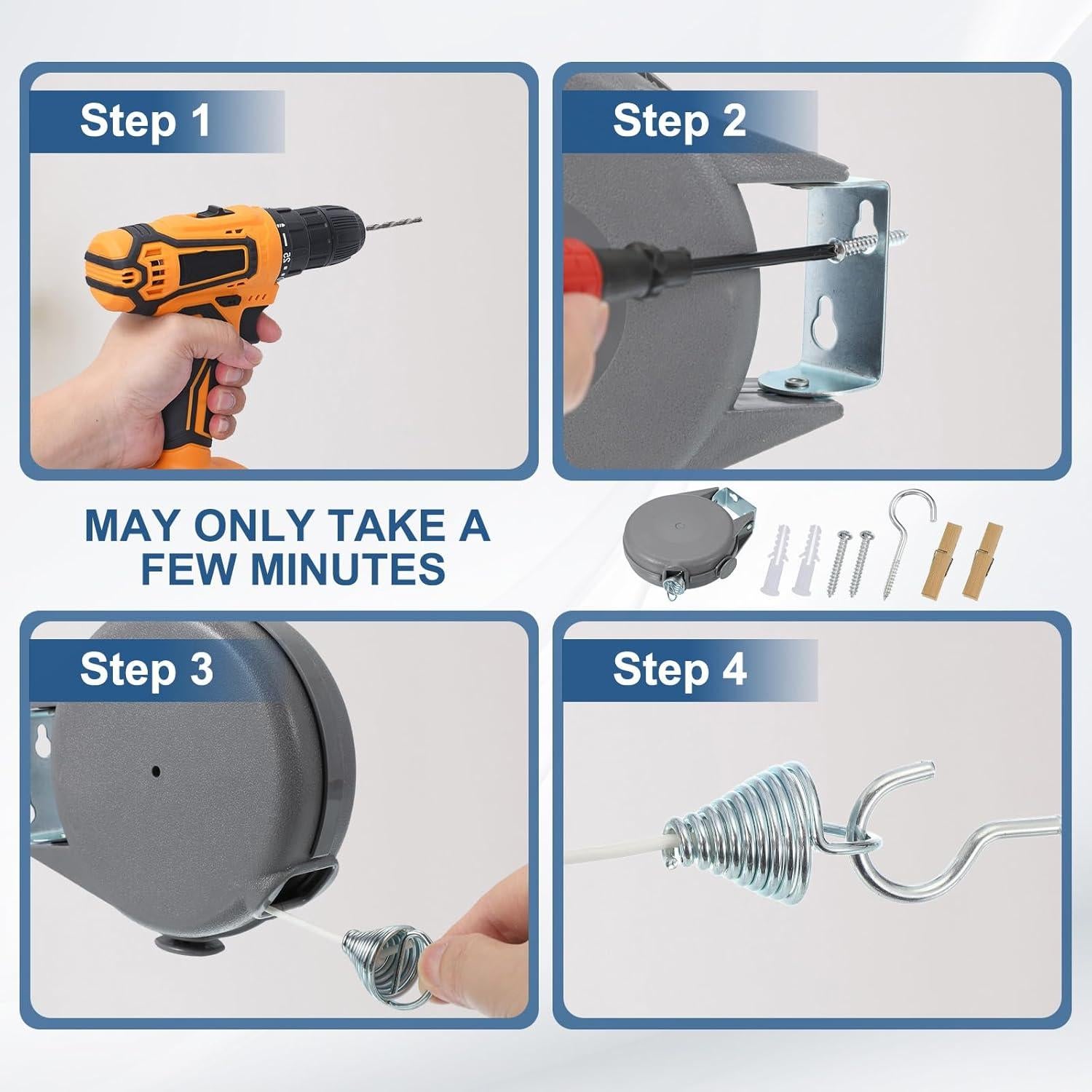 Step 1

Step 2

MAY ONLY TAKE A FEW MINUTES

Step 3

Step 4