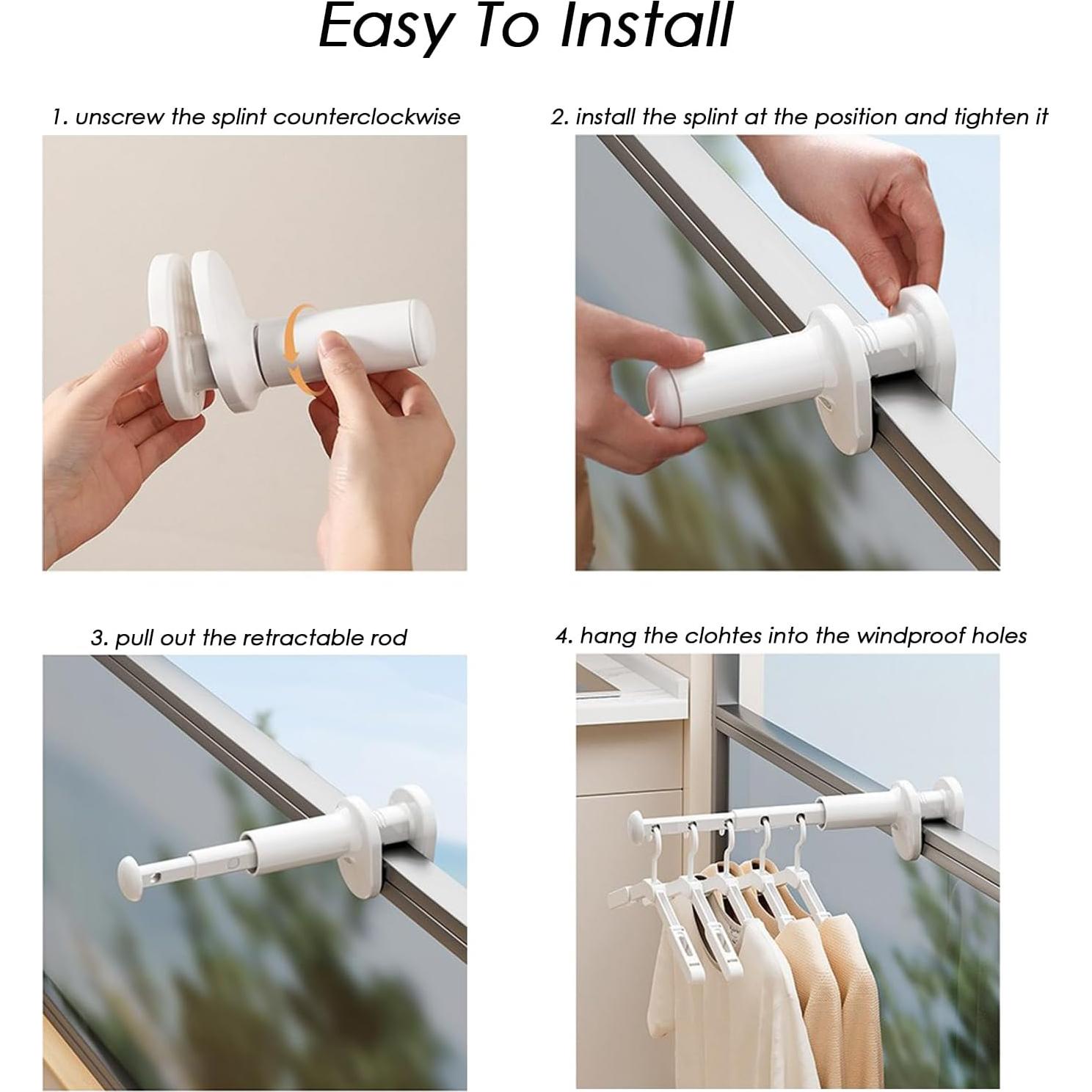 Easy To Install

1. unscrew the splint counterclockwise

2. install the splint at the position and tighten it

3. pull out the retractable rod

4. hang the clohtes into the windproof holes