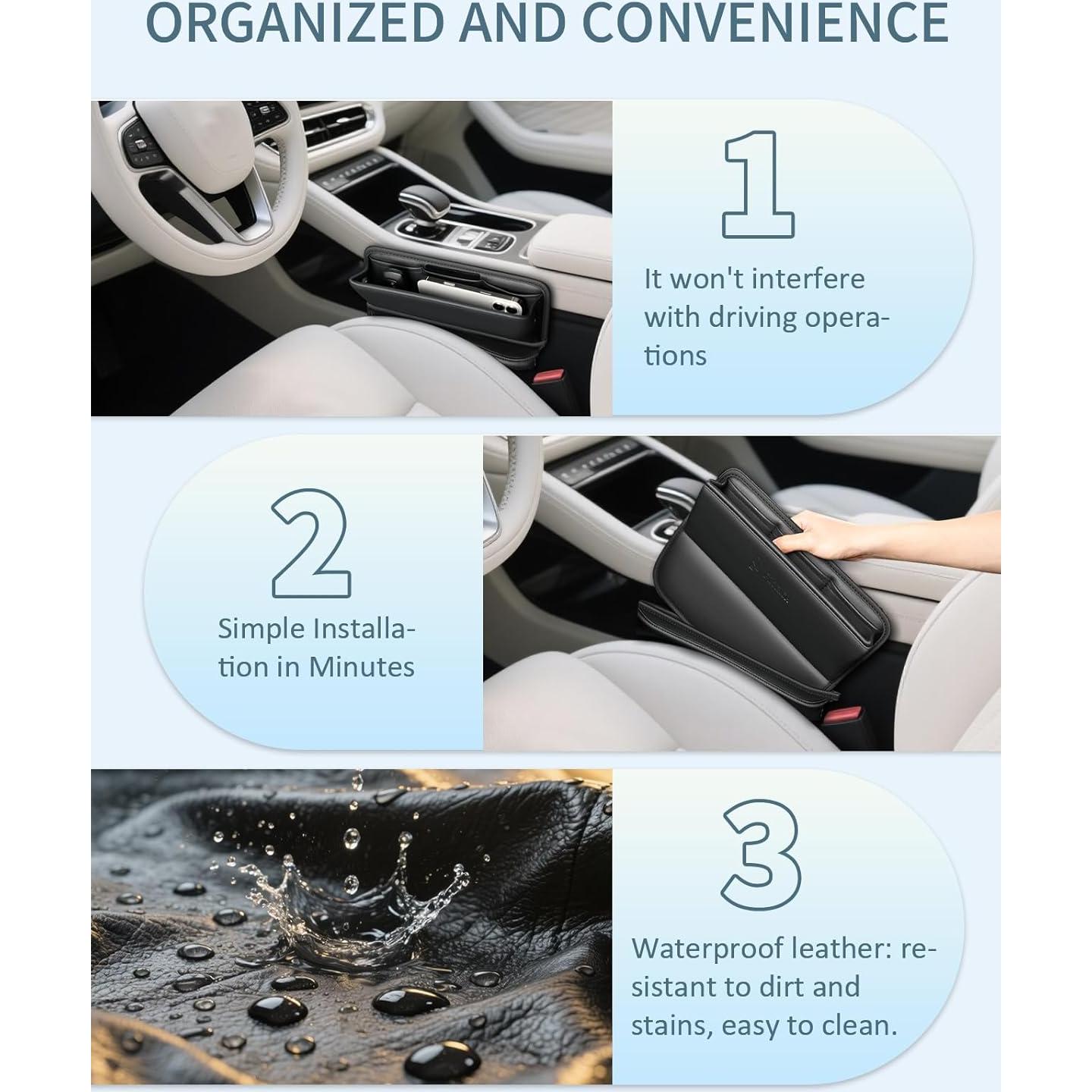 ORGANIZED AND CONVENIENCE

1

It won't interfere with driving operations

2

Simple Installation in Minutes

3

Waterproof leather: resistant to dirt and stains, easy to clean.