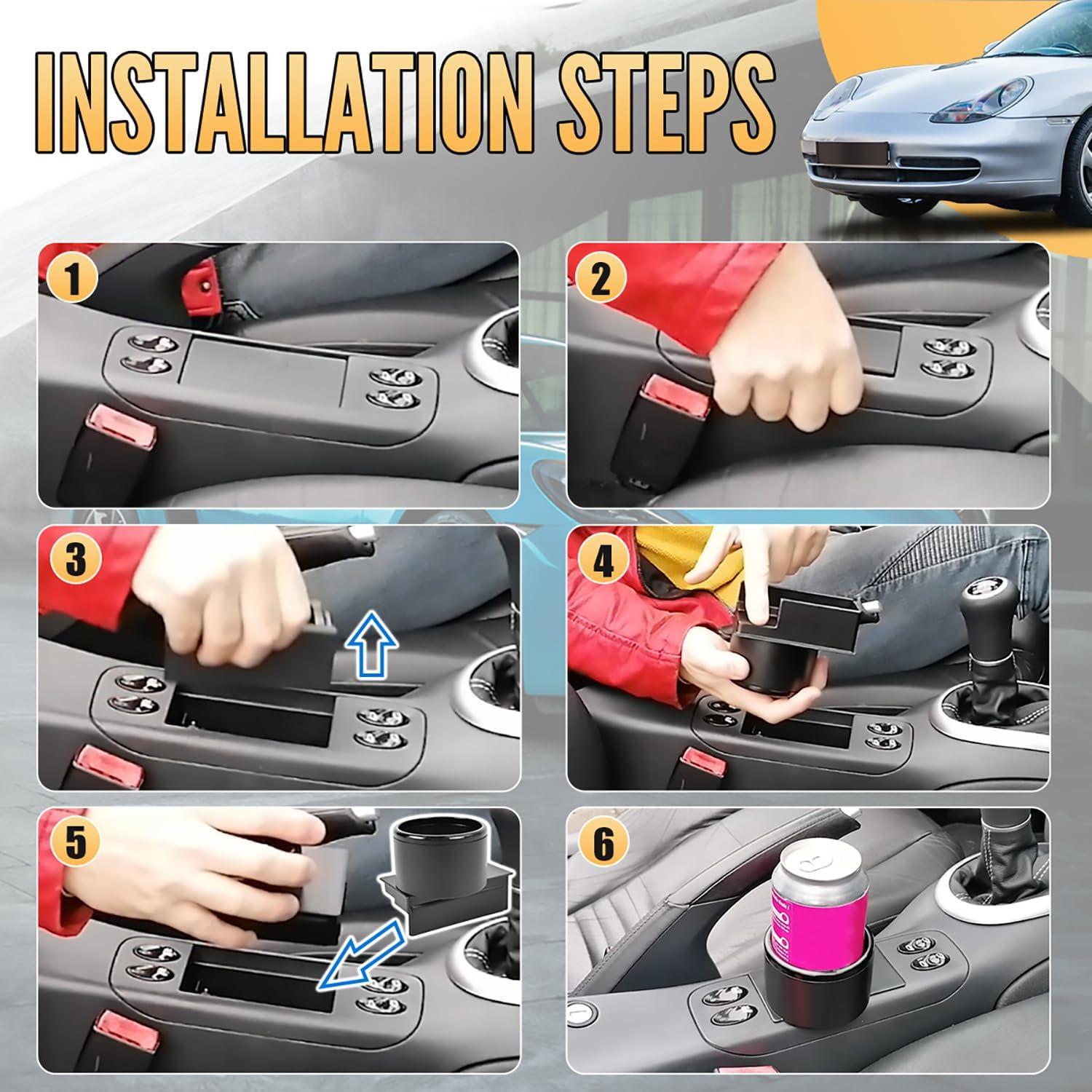 INSTALLATION STEPS

1

2

3

4

5

6