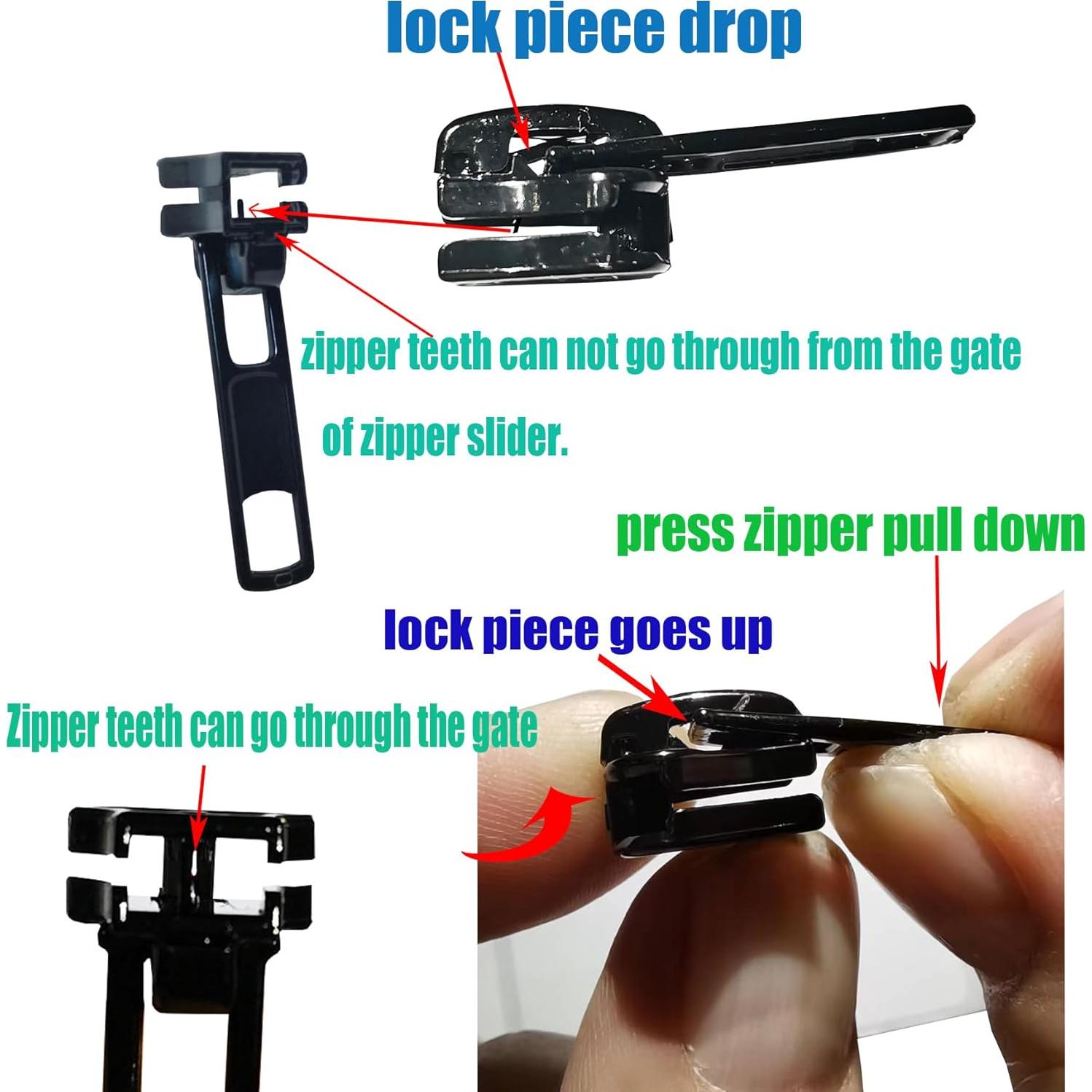 lock piece drop

zipper teeth can not go through from the gate

of zipper slider.

press zipper pull down

lock piece goes up

Zipper teeth can go through the gate