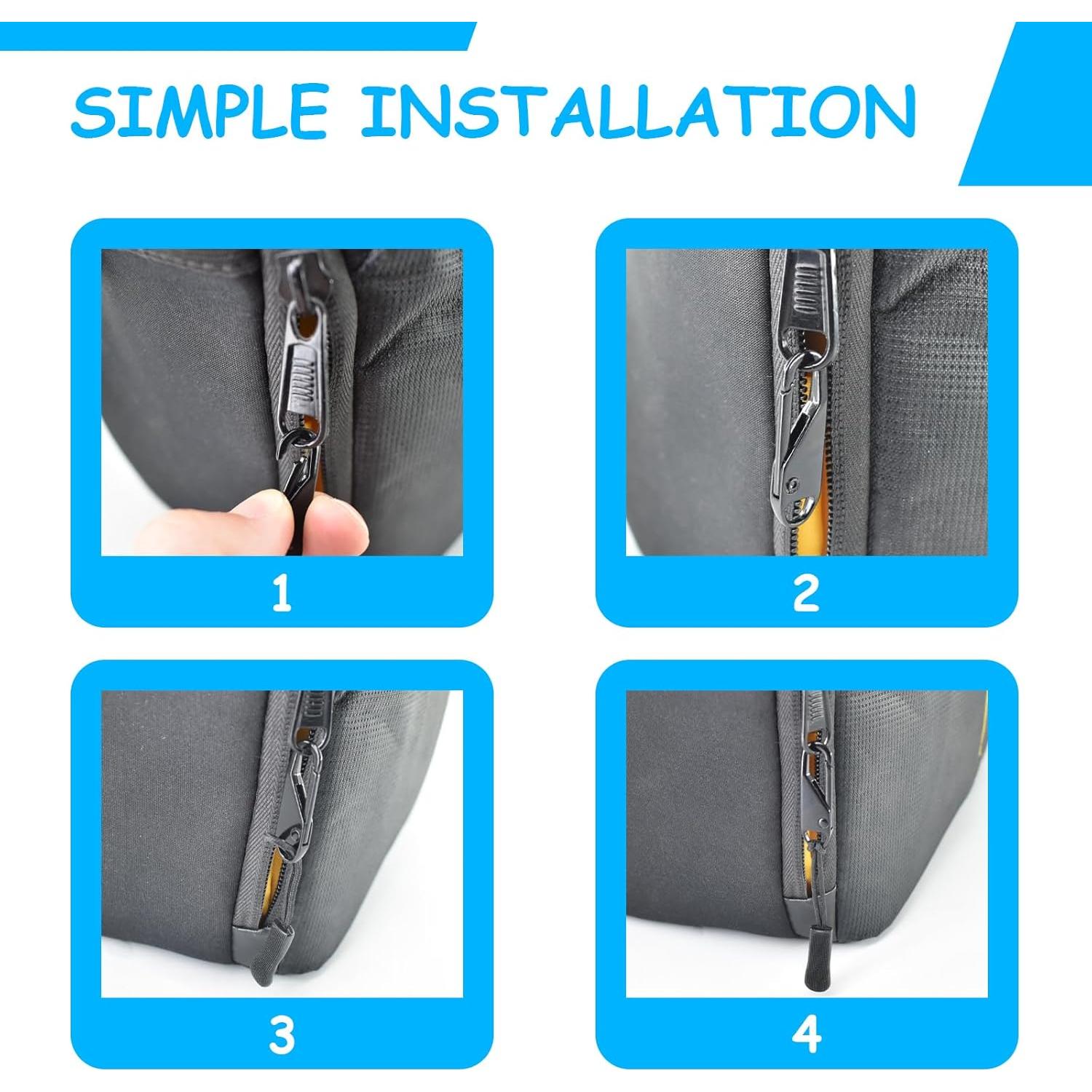 SIMPLE INSTALLATION

1

2

3

4