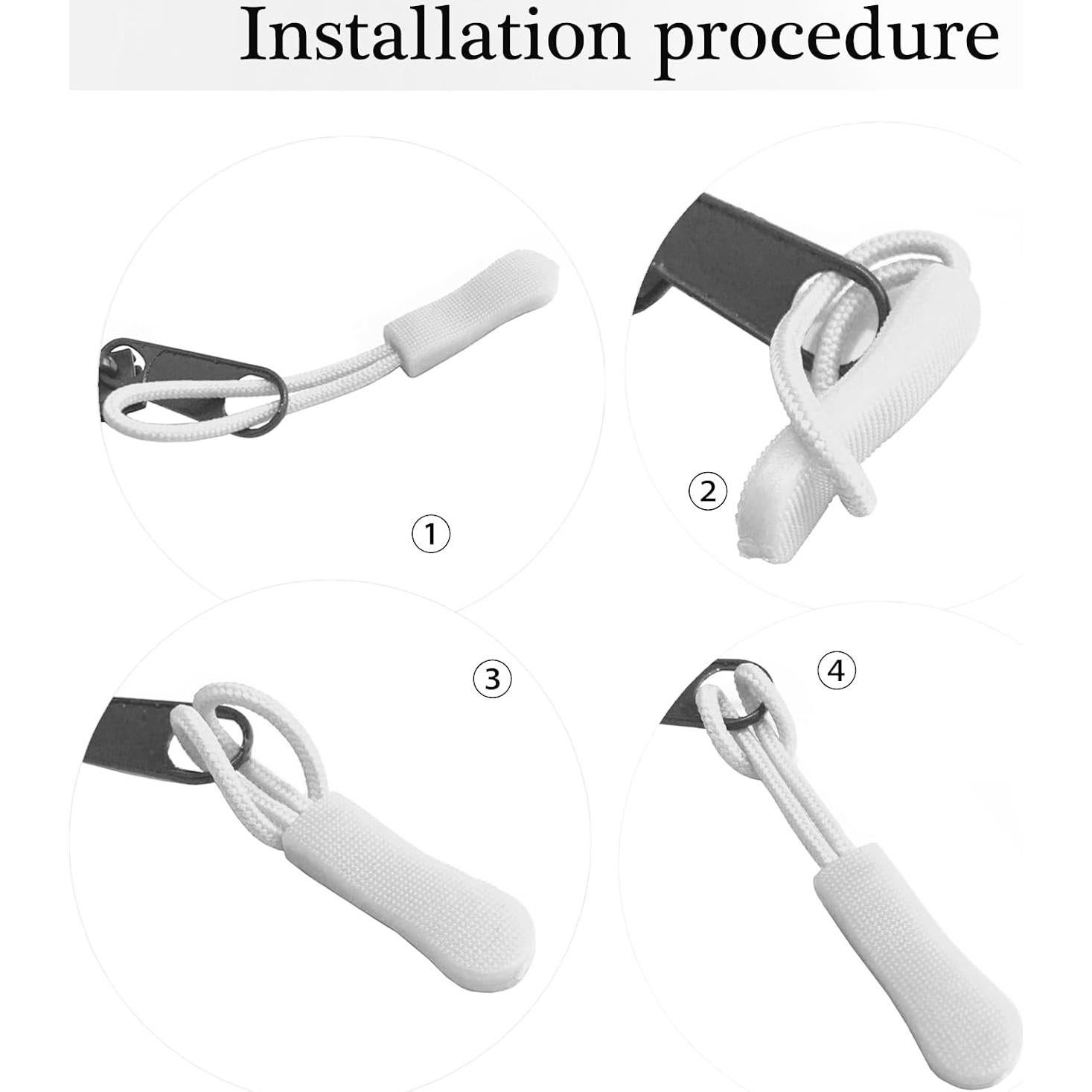 Installation procedure

①

②

③

④