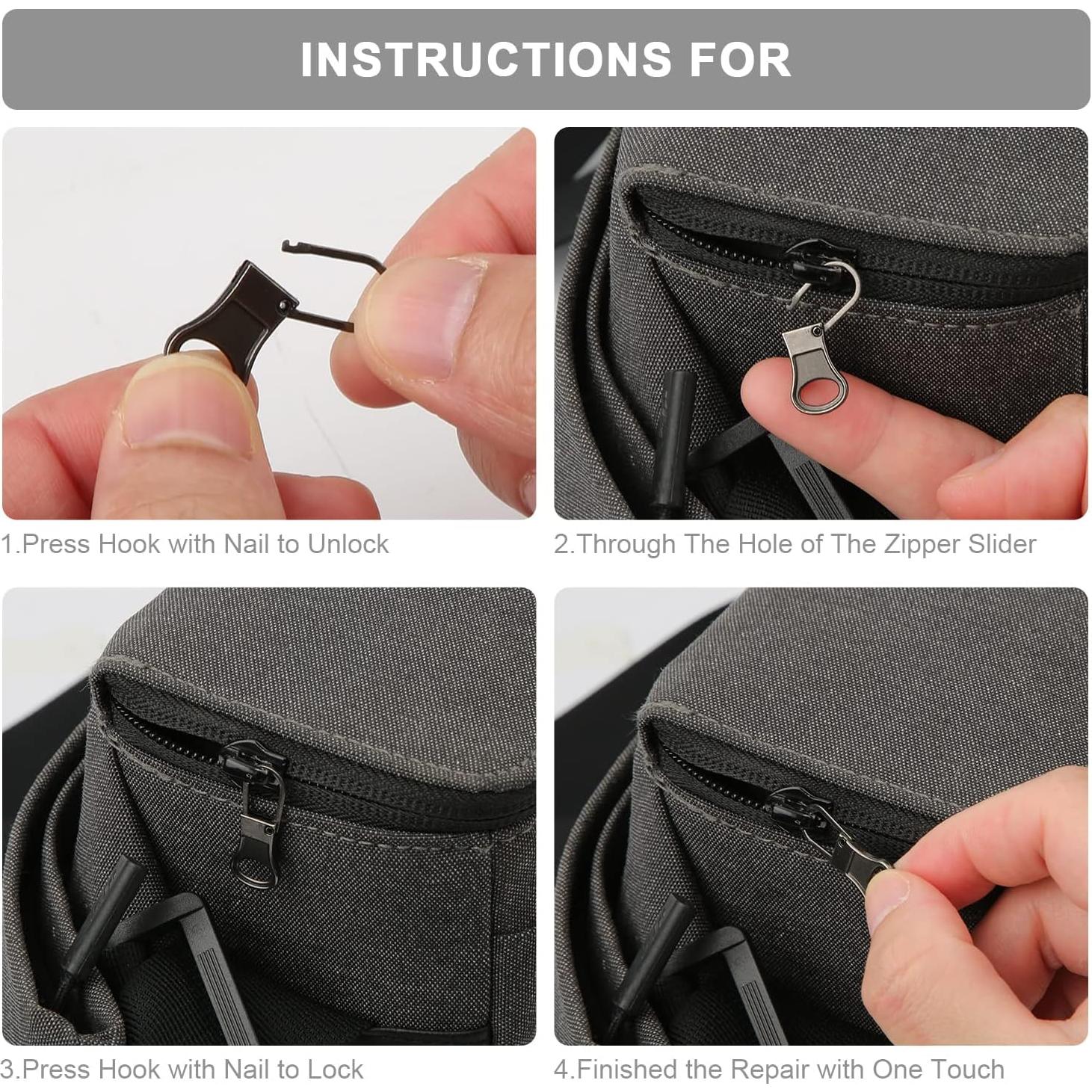 INSTRUCTIONS FOR

1.Press Hook with Nail to Unlock

2.Through The Hole of The Zipper Slider

3.Press Hook with Nail to Lock

4.Finished the Repair with One Touch