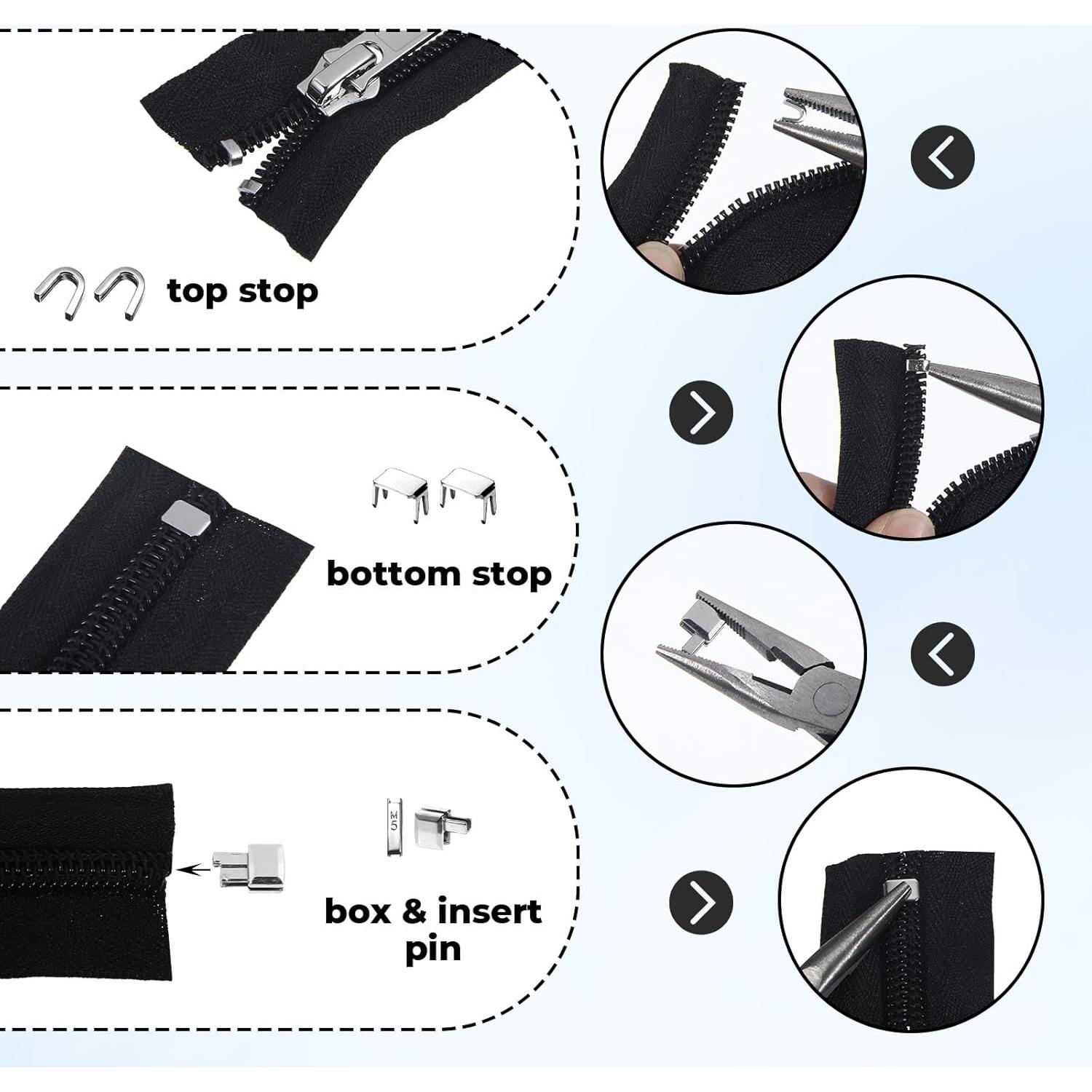 top stop

bottom stop

M5

box & insert pin