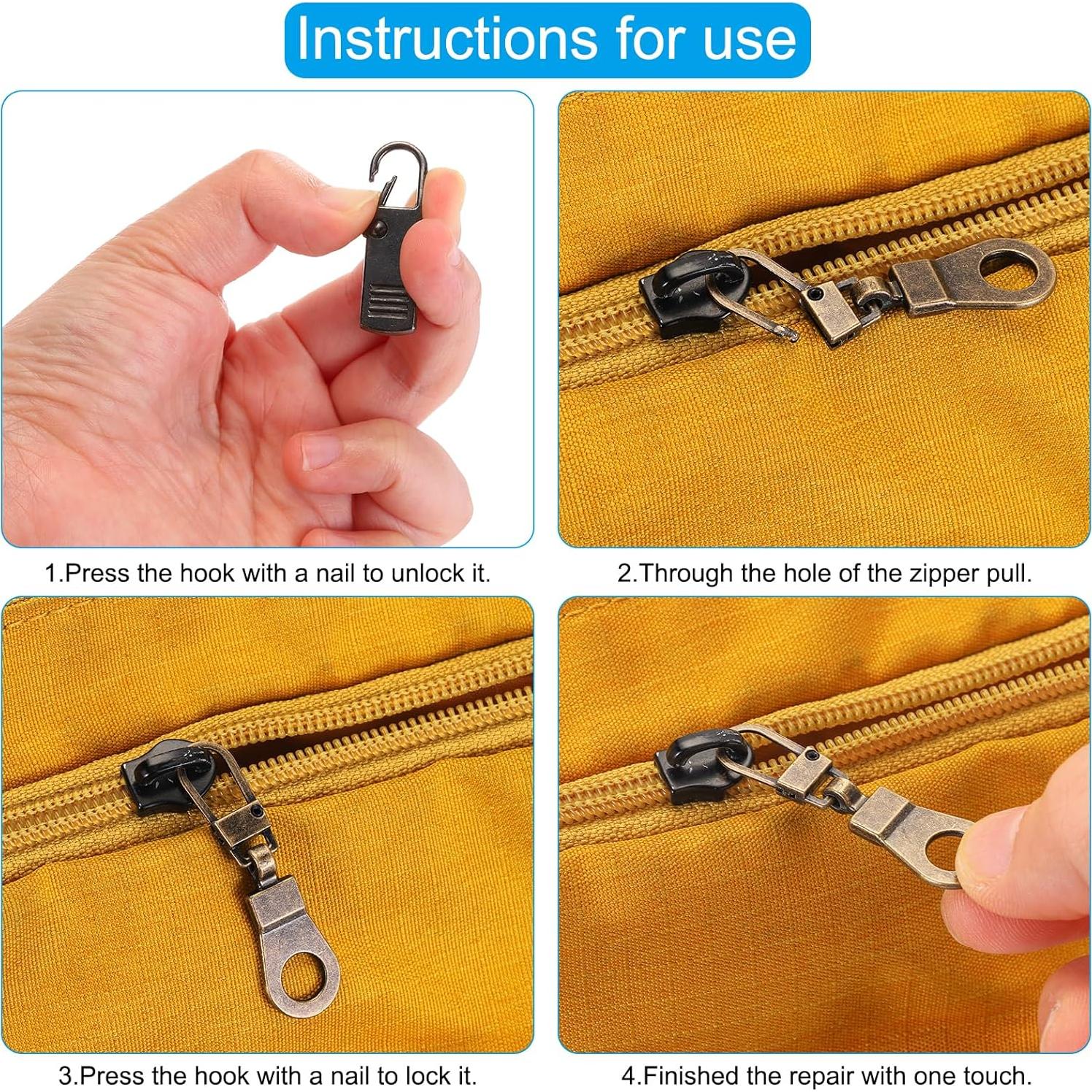 Instructions for use

1.Press the hook with a nail to unlock it.

2.Through the hole of the zipper pull.

3.Press the hook with a nail to lock it.

4.Finished the repair with one touch.