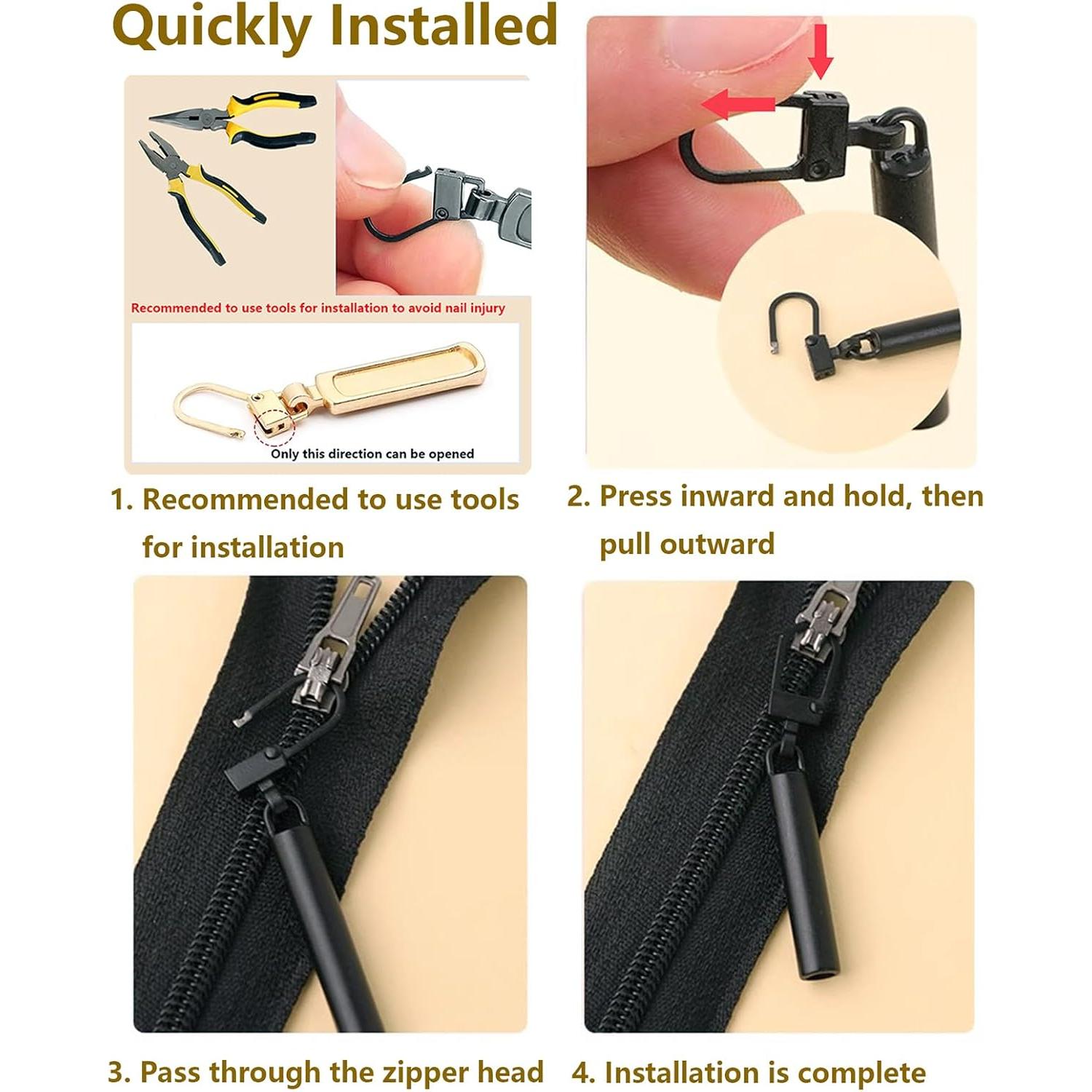 Quickly Installed

Recommended to use tools for installation to avoid nail injury

Only this direction can be opened

1. Recommended to use tools for installation

2. Press inward and hold, then pull outward

3. Pass through the zipper head

4. Installation is complete