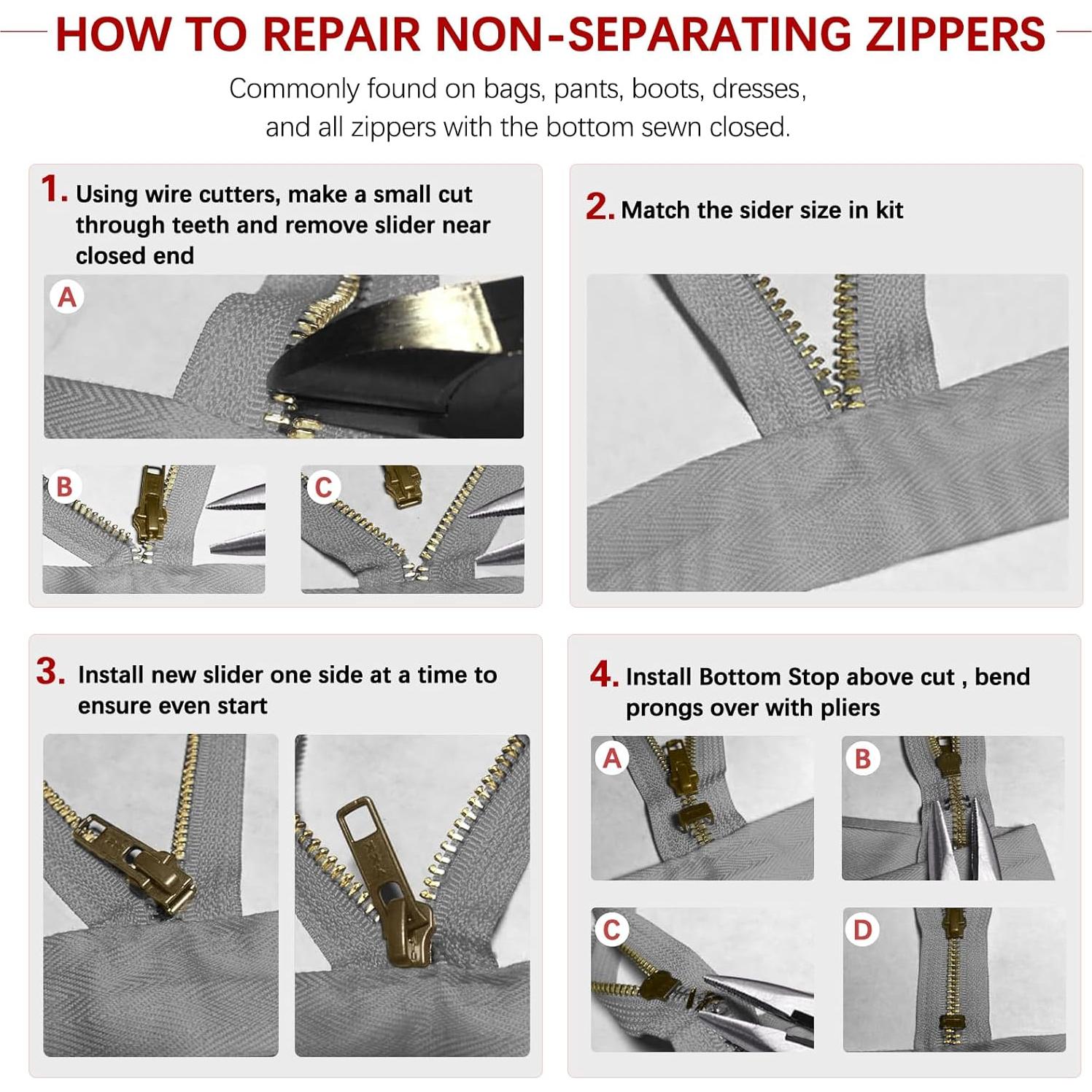 HOW TO REPAIR NON-SEPARATING ZIPPERS

Commonly found on bags, pants, boots, dresses, and all zippers with the bottom sewn closed.

1. Using wire cutters, make a small cut through teeth and remove slider near closed end

A

B

C

2. Match the sider size in kit

3. Install new slider one side at a time to ensure even start

4. Install Bottom Stop above cut , bend prongs over with pliers

A

B

C

D