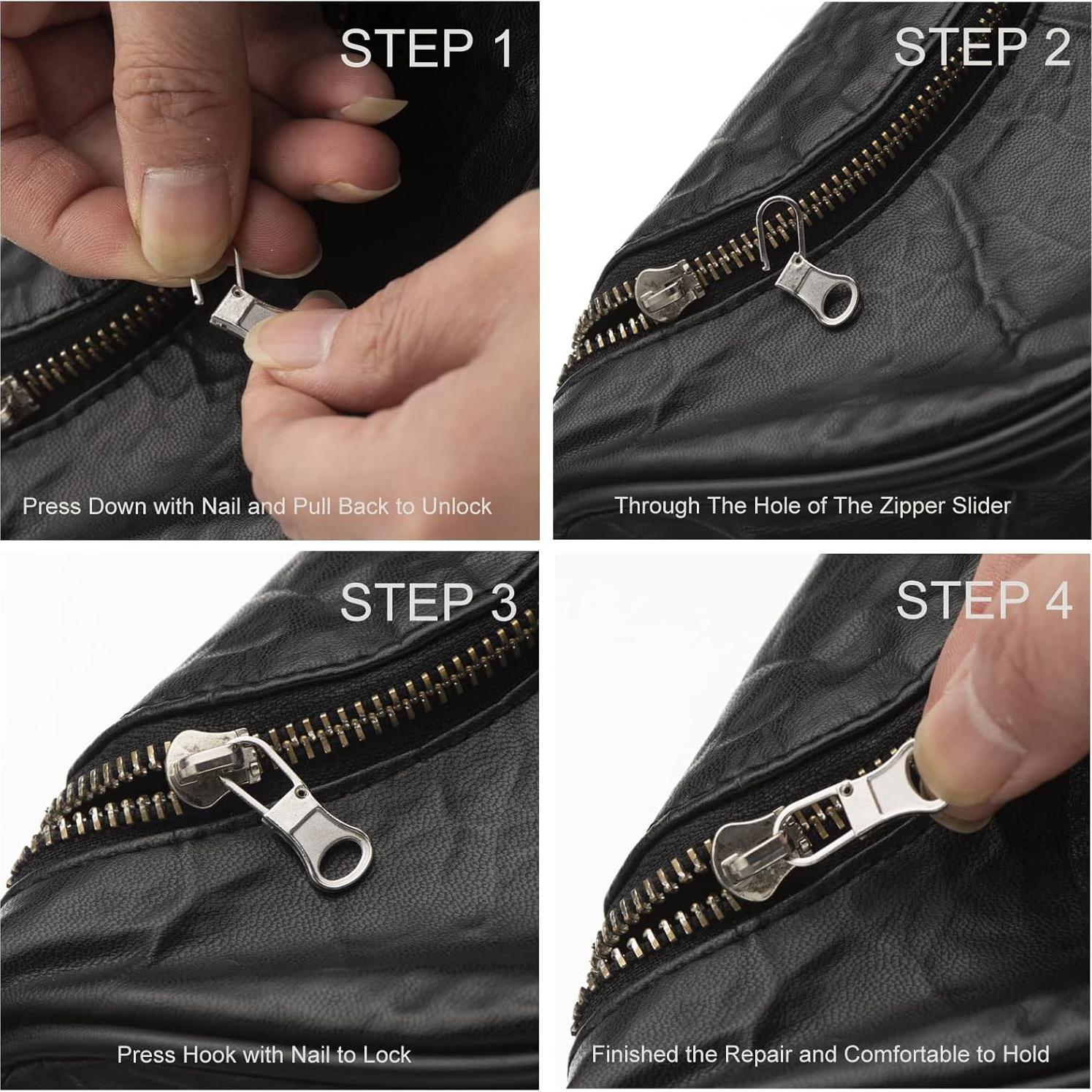 STEP 1

Press Down with Nail and Pull Back to Unlock

STEP 2

Through The Hole of The Zipper Slider

STEP 3

Press Hook with Nail to Lock

STEP 4

Finished the Repair and Comfortable to Hold