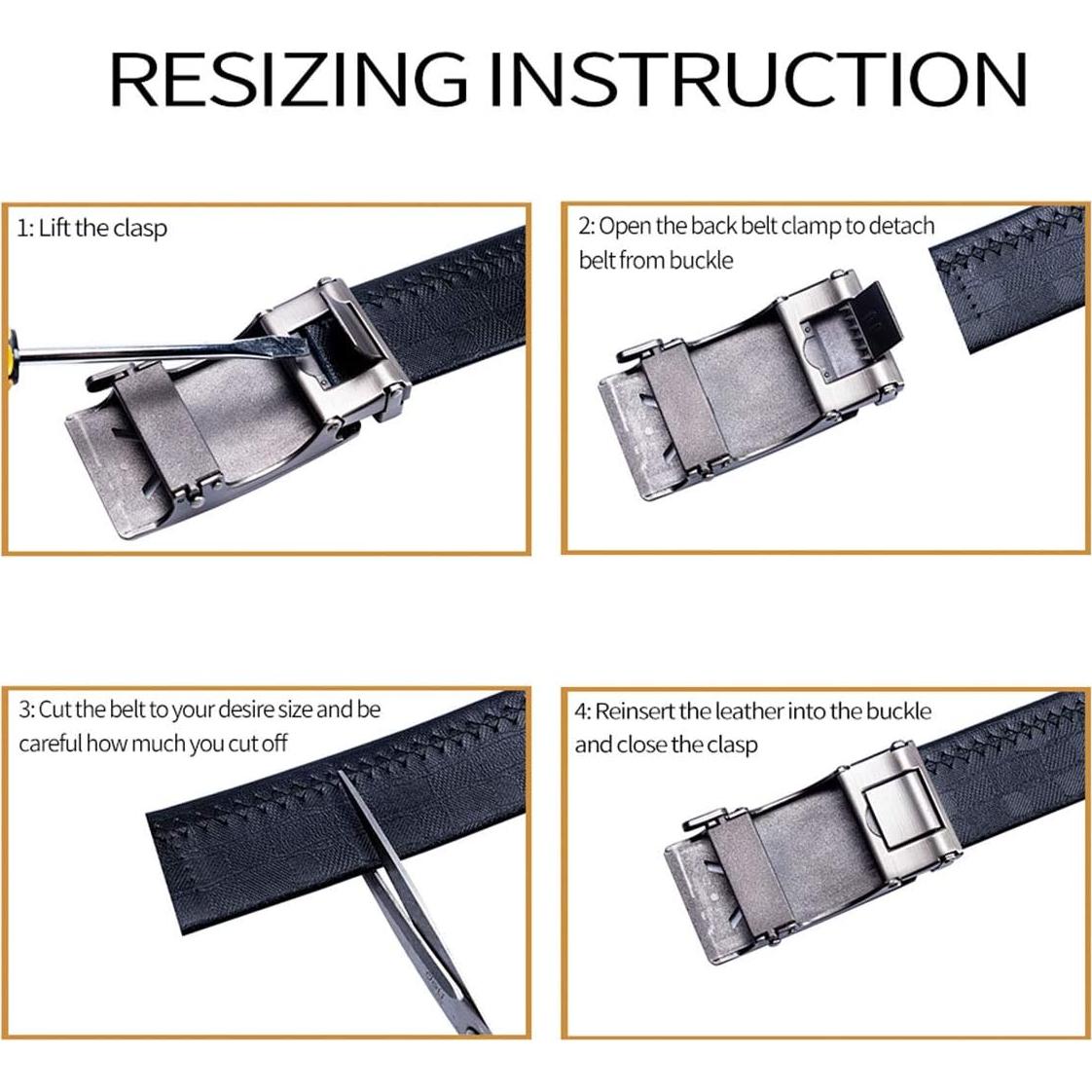 RESIZING INSTRUCTION

1: Lift the clasp

2: Open the back belt clamp to detach belt from buckle

3: Cut the belt to your desire size and be careful how much you cut off

4: Reinsert the leather into the buckle and close the clasp