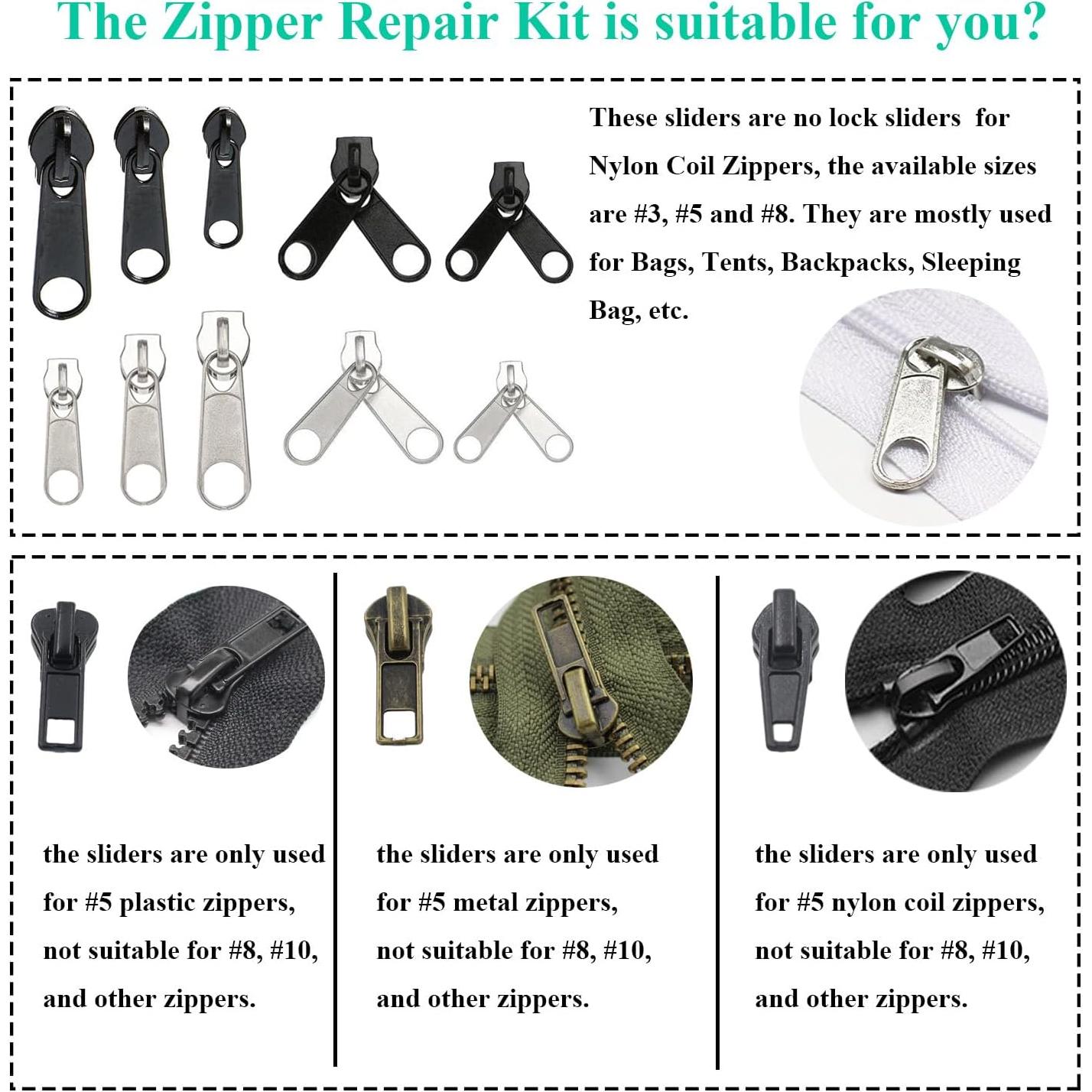 The Zipper Repair Kit is suitable for you?

These sliders are no lock sliders for Nylon Coil Zippers, the available sizes are #3, #5 and #8. They are mostly used for Bags, Tents, Backpacks, Sleeping Bag, etc.

the sliders are only used for #5 plastic zippers, not suitable for #8, #10, and other zippers.

the sliders are only used for #5 metal zippers, not suitable for #8, #10, and other zippers.

the sliders are only used for #5 nylon coil zippers, not suitable for #8, #10, and other zippers.