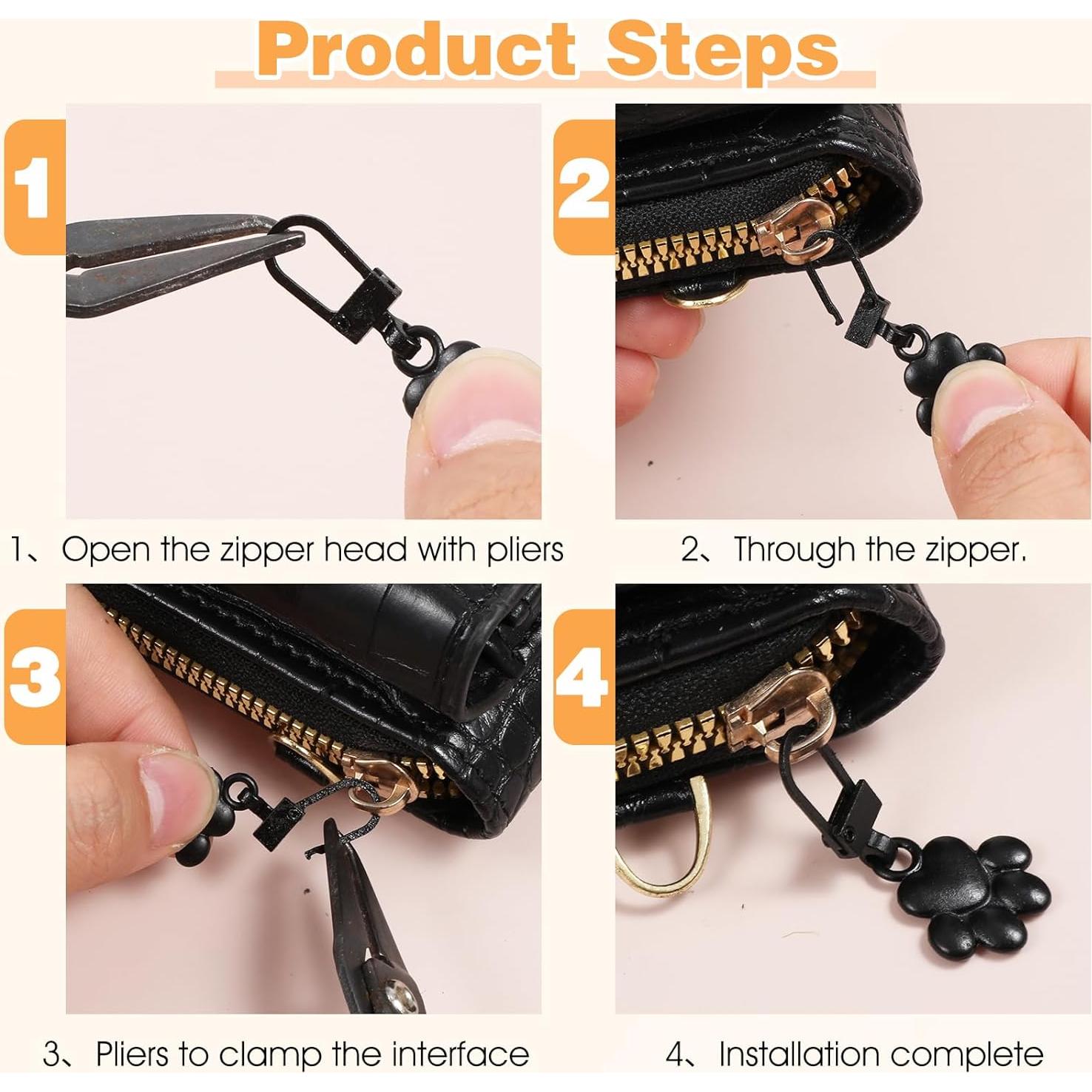 Product Steps

1

1、Open the zipper head with pliers

2

2、Through the zipper.

3

3、Pliers to clamp the interface

4

4、Installation complete