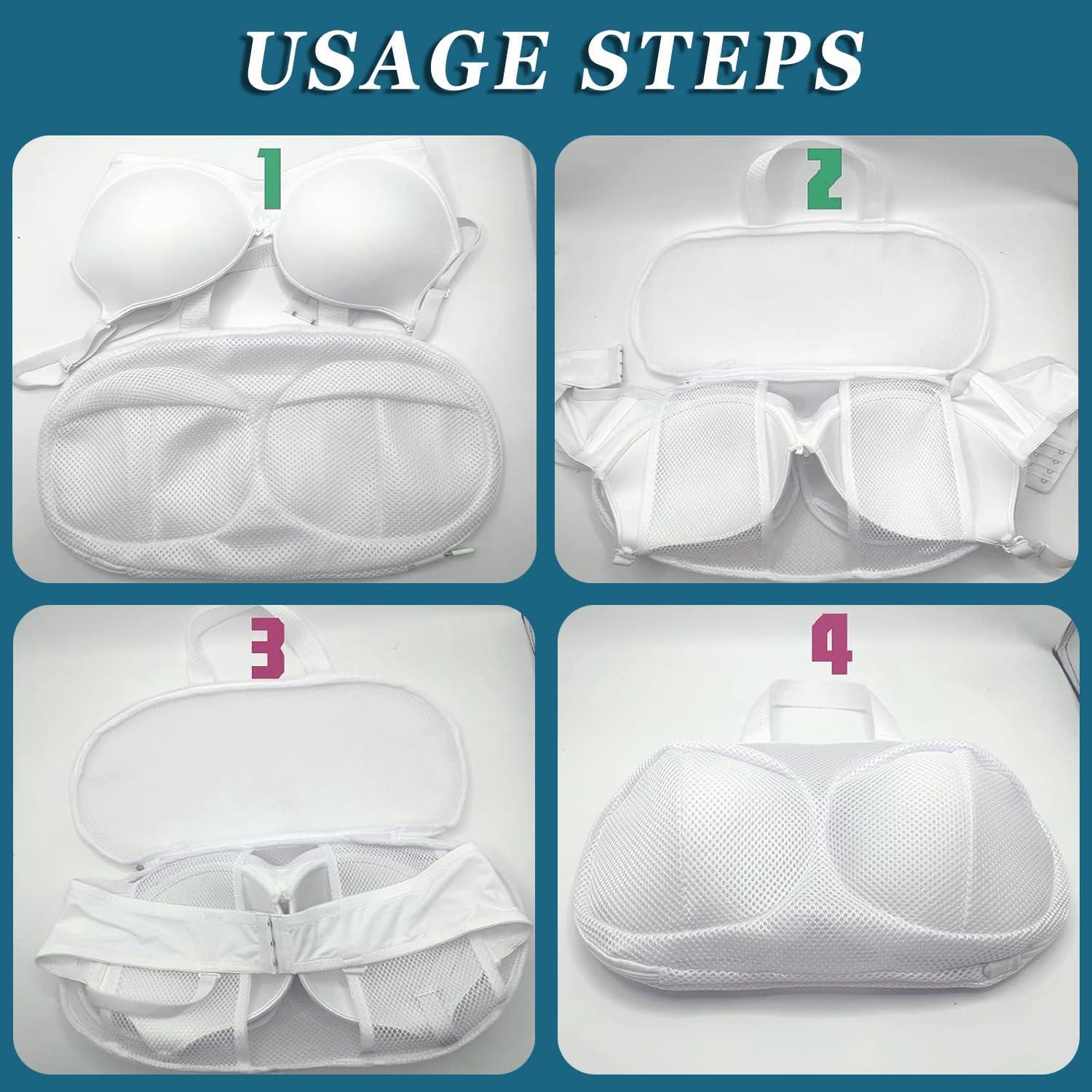 USAGE STEPS

1

2

3

4