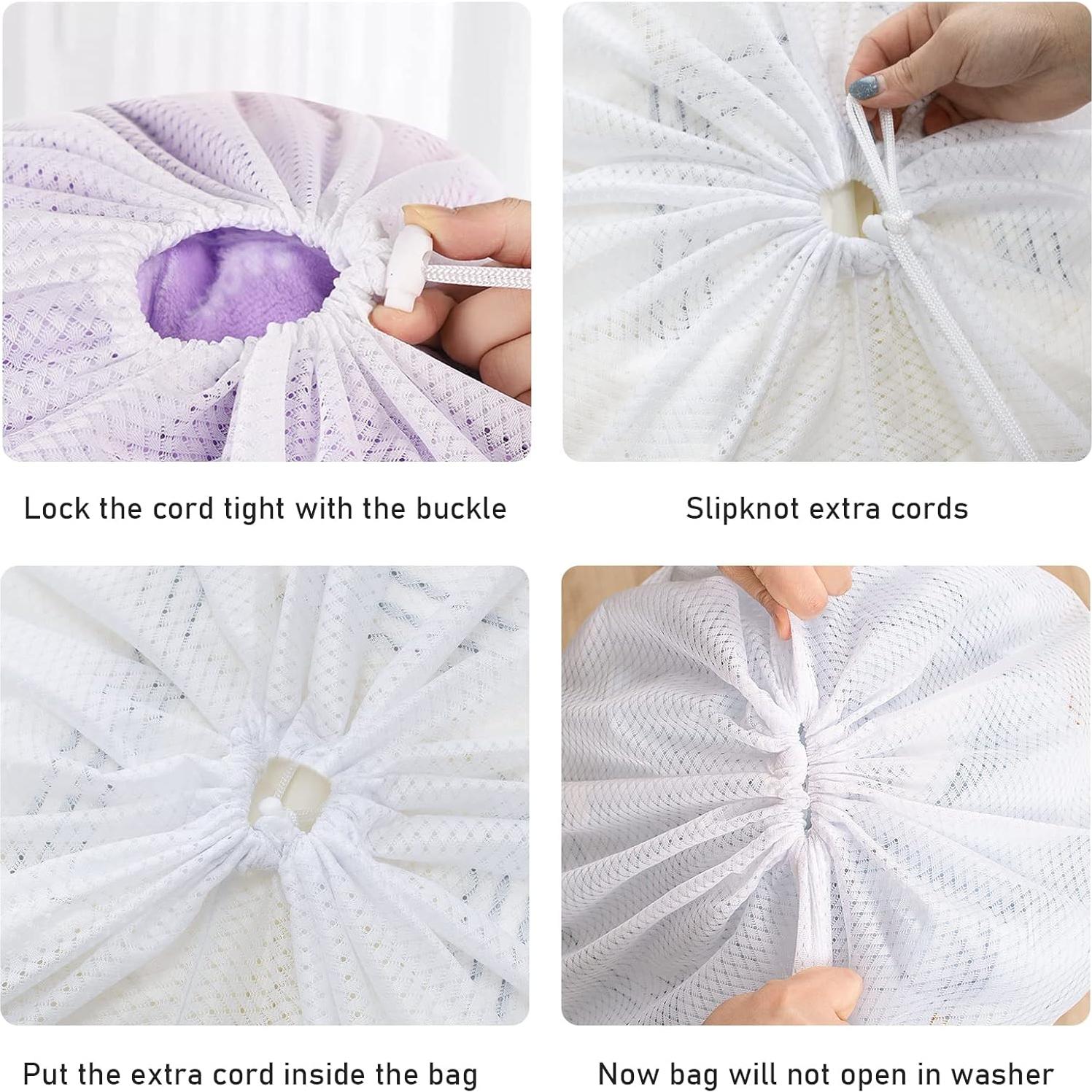 Lock the cord tight with the buckle

Slipknot extra cords

Put the extra cord inside the bag

Now bag will not open in washer