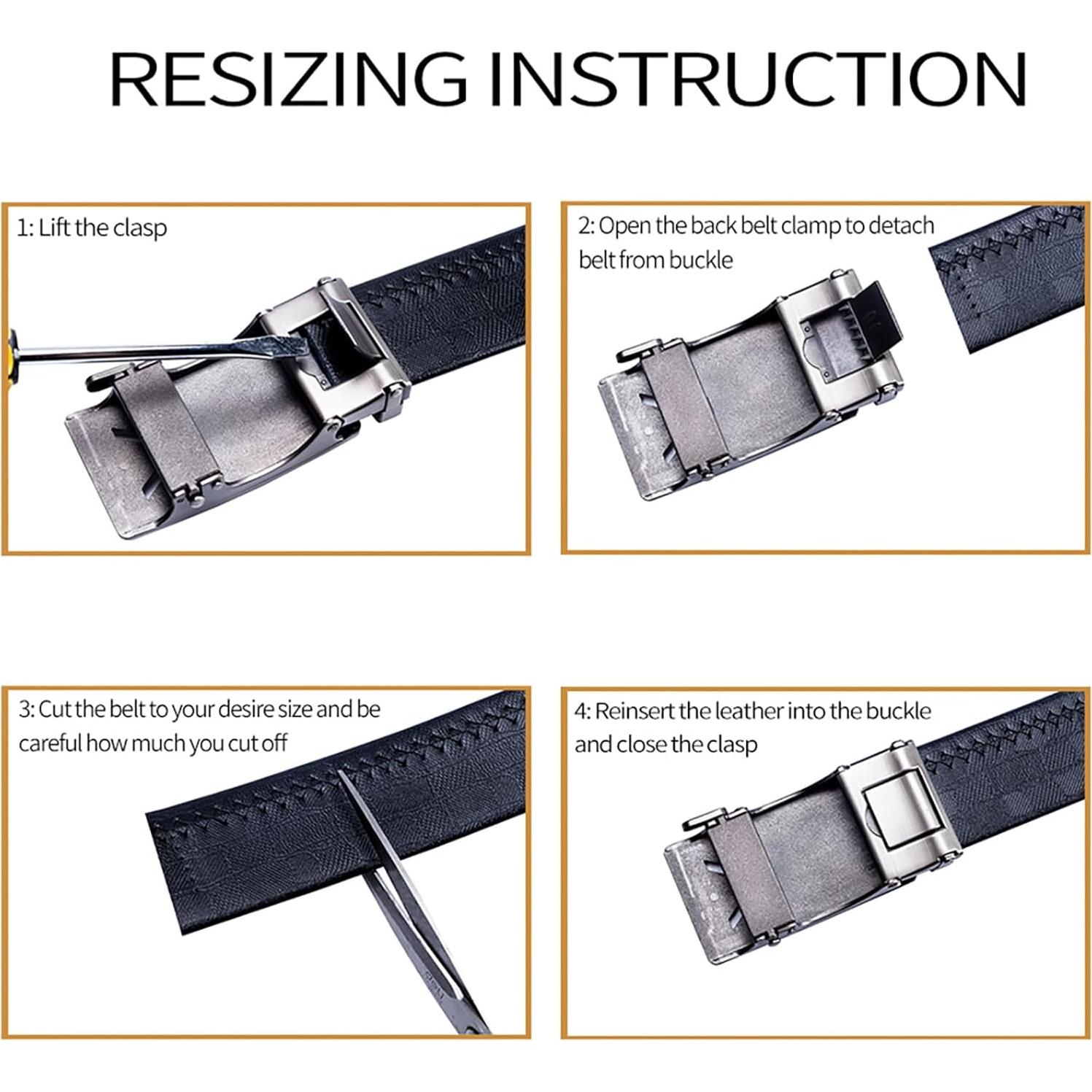 RESIZING INSTRUCTION

1: Lift the clasp

2: Open the back belt clamp to detach belt from buckle

3: Cut the belt to your desire size and be careful how much you cut off

4: Reinsert the leather into the buckle and close the clasp