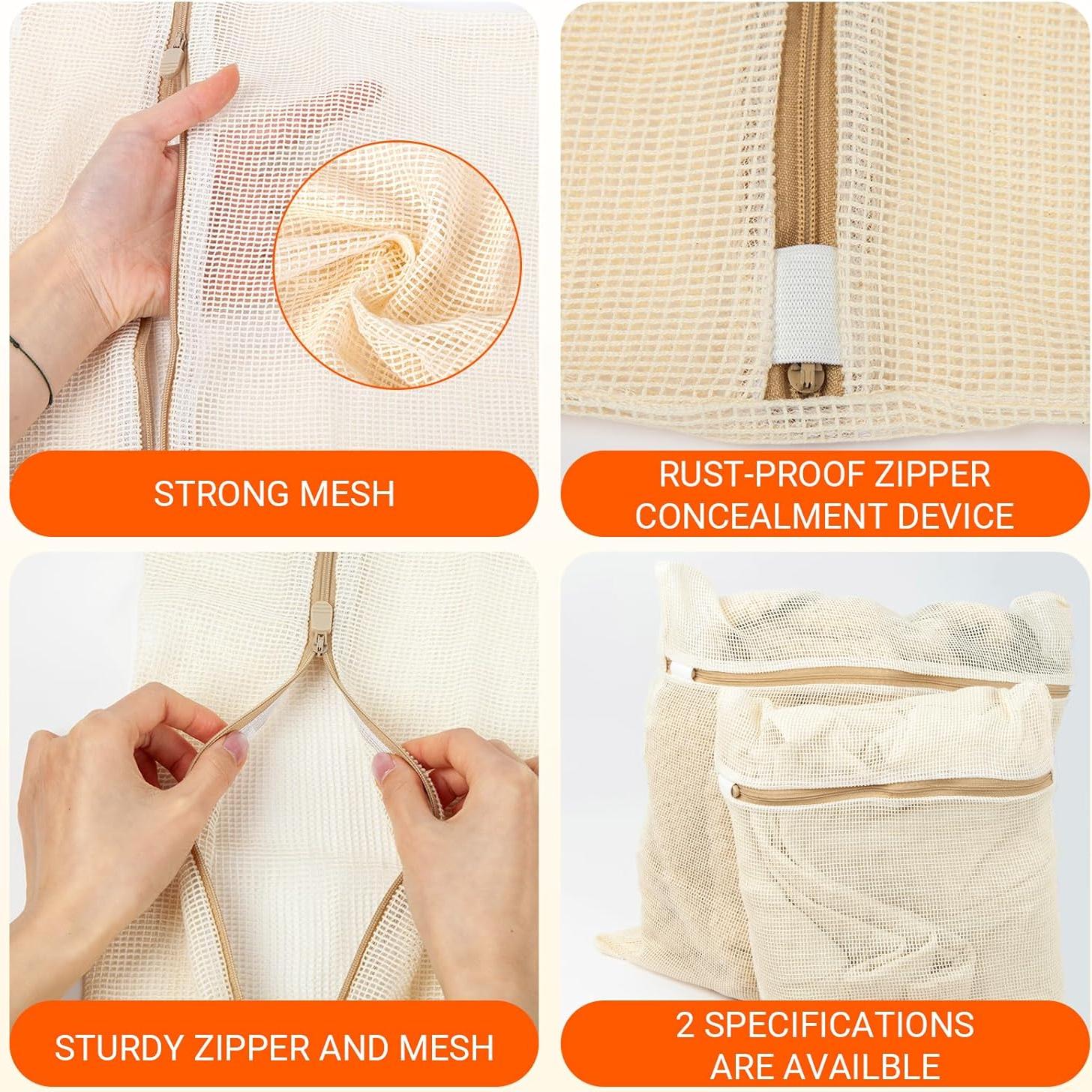 STRONG MESH

RUST-PROOF ZIPPER CONCEALMENT DEVICE

STURDY ZIPPER AND MESH

2 SPECIFICATIONS ARE AVAILBLE