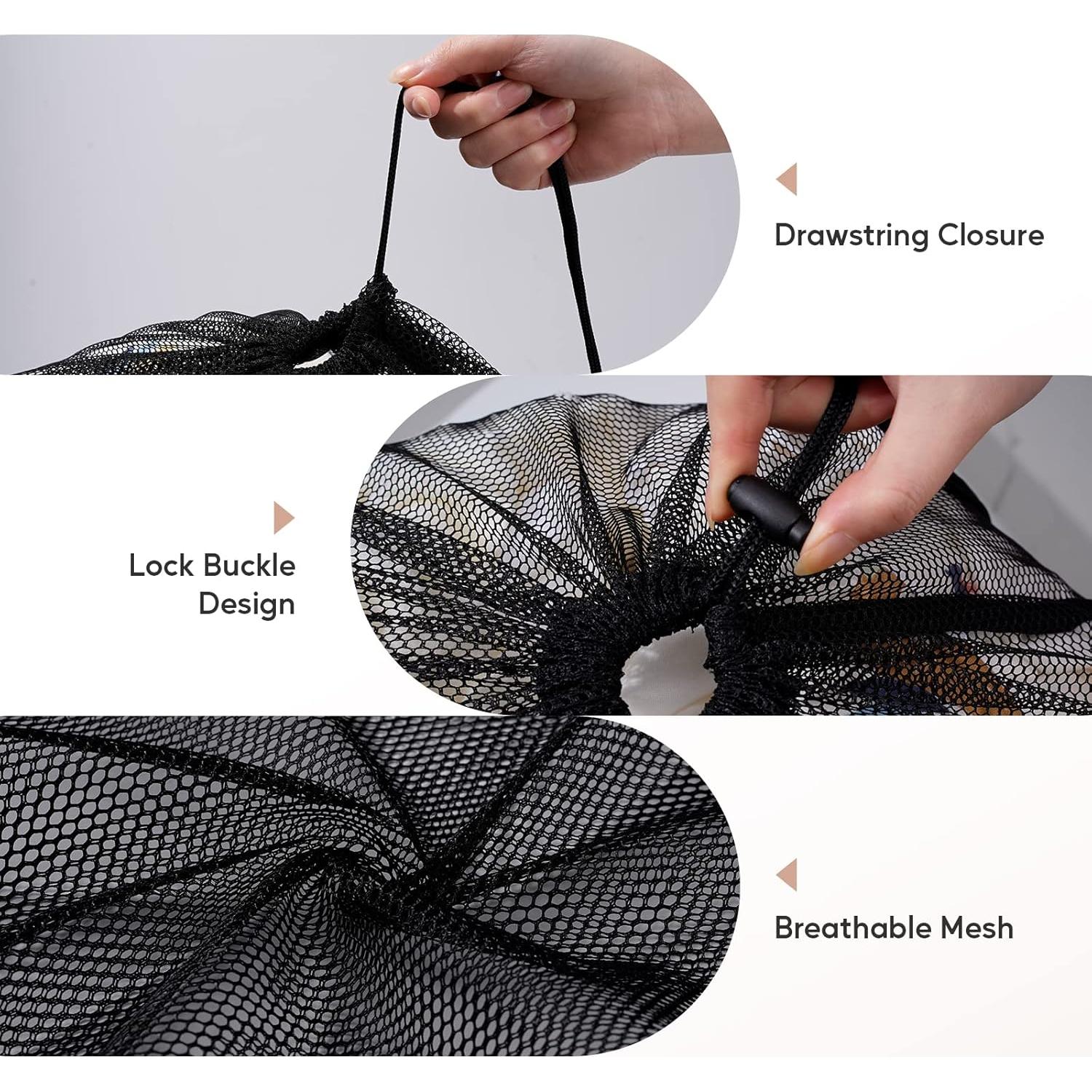 Drawstring Closure

Lock Buckle Design

Breathable Mesh